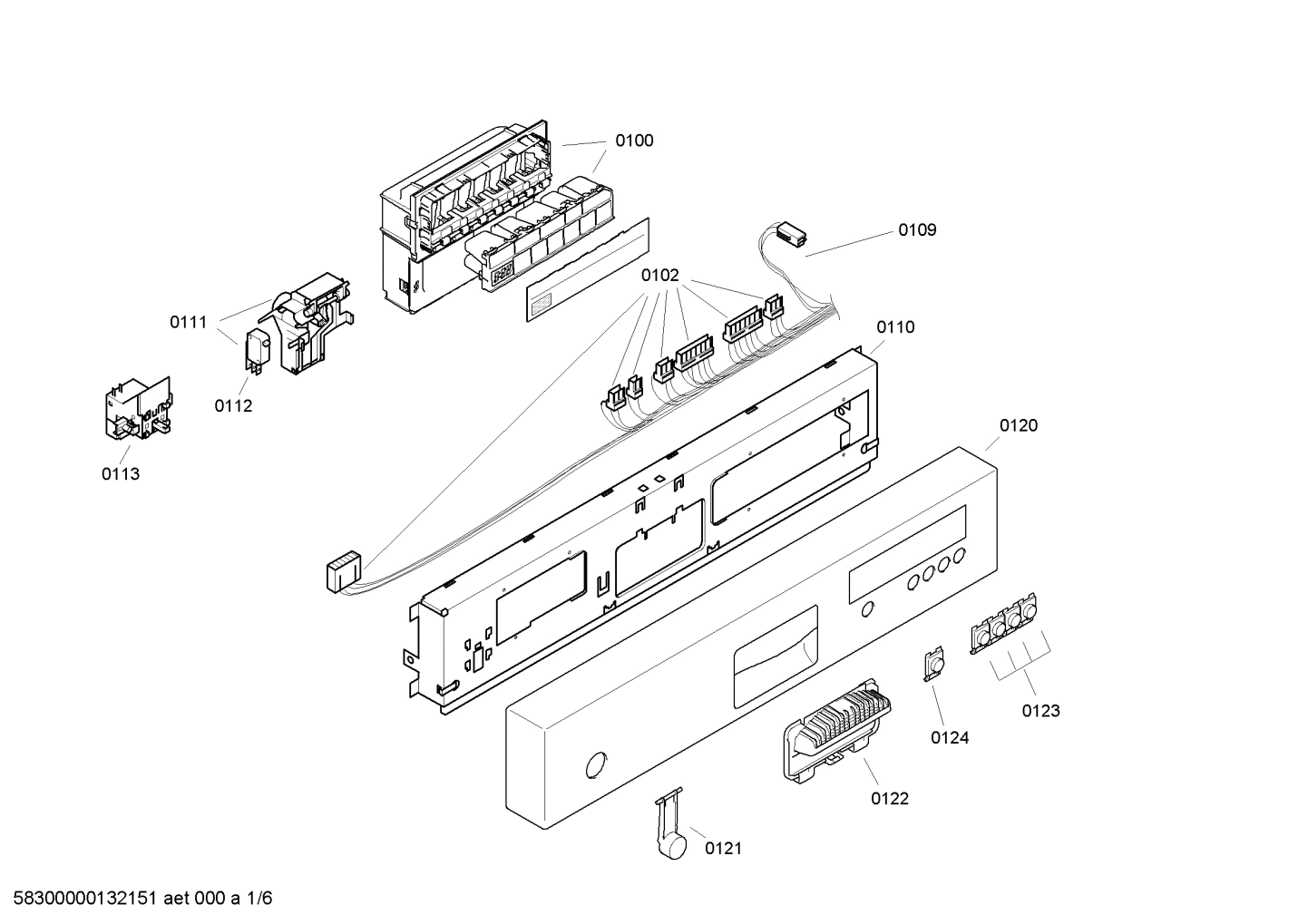 0100

0109

0102

0111

0110

0112

0113

0120

0123

0124

0122

0121

58300000132151 aet 000 a 1/6