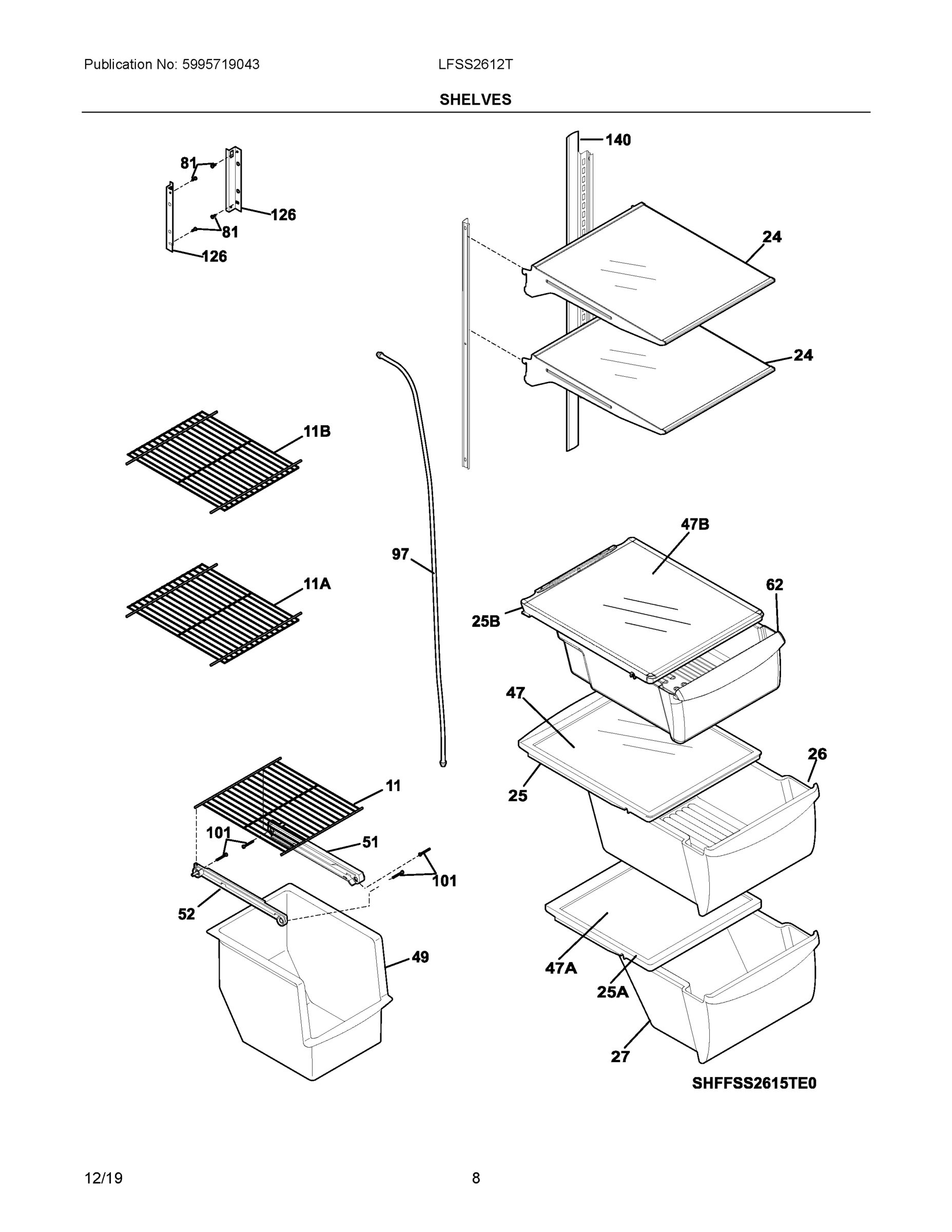 Publication No: 5995719043

LFSS2612T

SHELVES

81
126
81
126
140
24
24
11B
11A
97
47B
62
25B
47
26
25
11
101
51
101
52
49
47A
25A
27

SHFFSS2615TE0

12/19

8