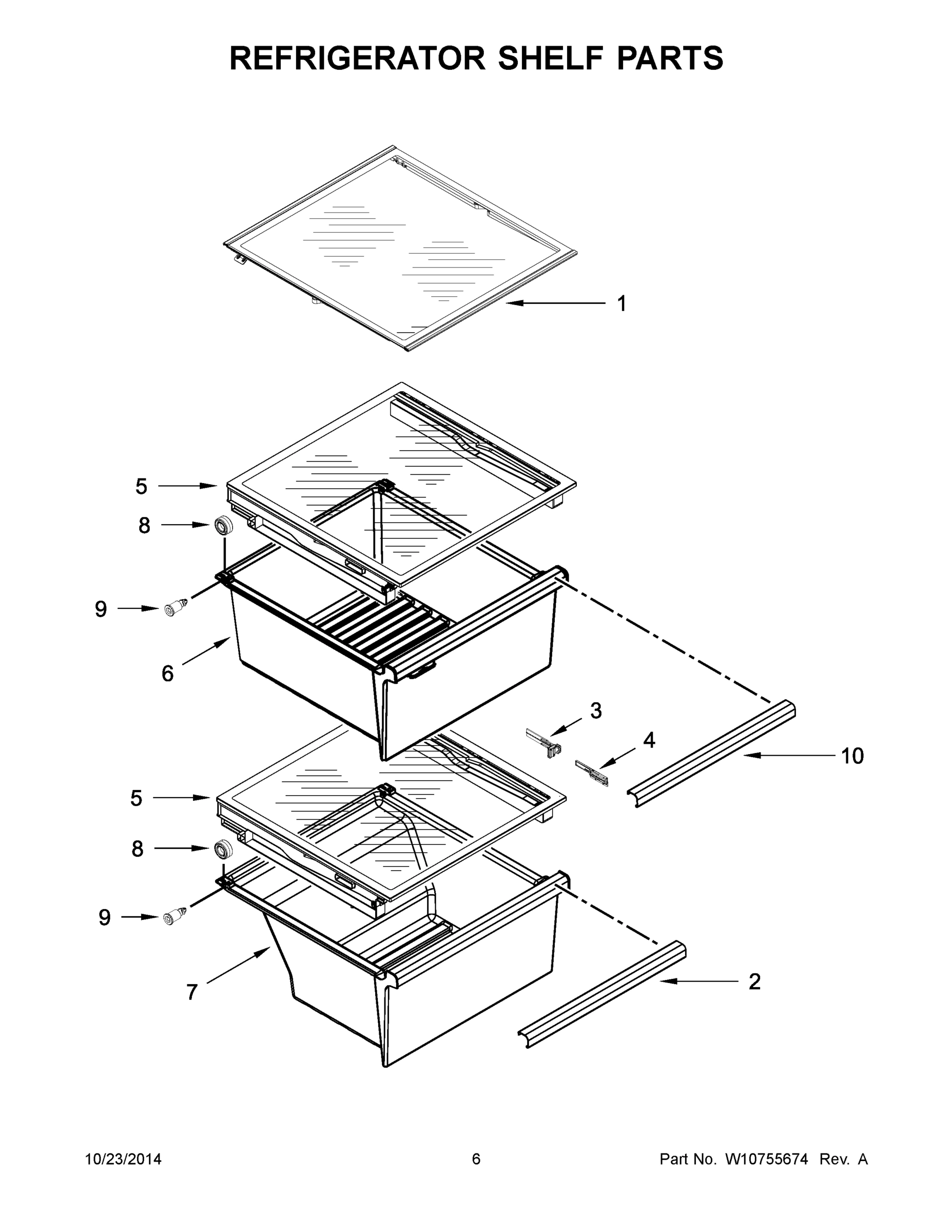 REFRIGERATOR SHELF PARTS

1

5

8

9

6

3

4

10

5

8

9

7

2

10/23/2014

6

Part No. W10755674 Rev. A