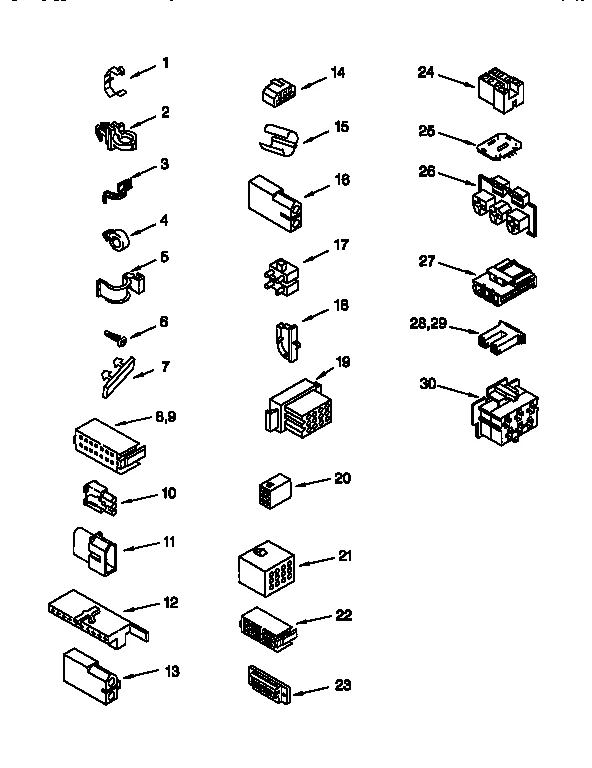 1
2
3
4
5
6
7
8,9
10
11
12
13
14
15
16
17
18
19
20
21
22
23
24
25
26
27
28,29
30