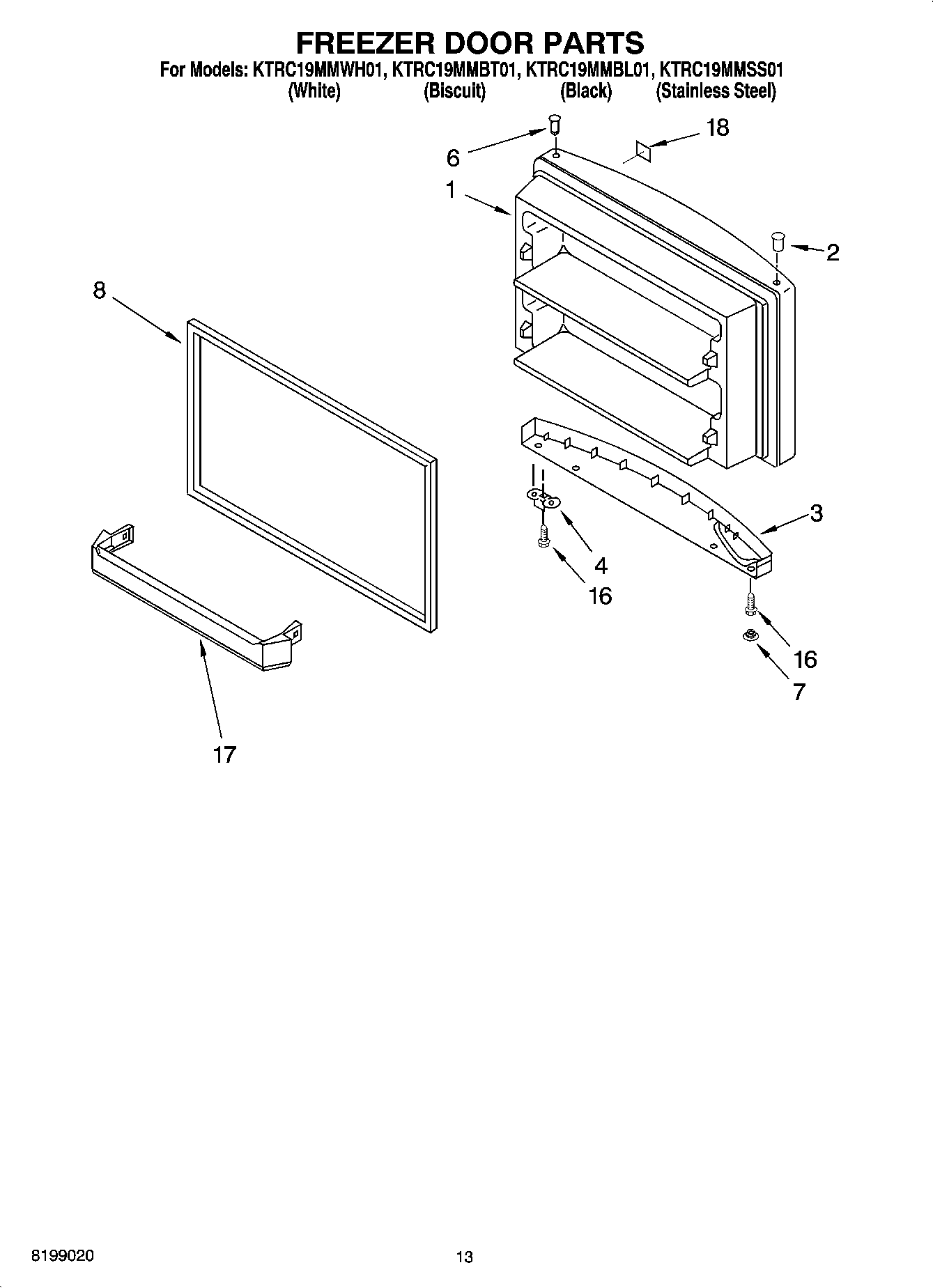 FREEZER DOOR PARTS

For Models: KTRC19MMWH01, KTRC19MMBT01, KTRC19MMBL01, KTRC19MMSS01
(White) (Biscuit) (Black) (Stainless Steel)

6
18
1
2
8
3
4
16
16
7
17

8199020

13