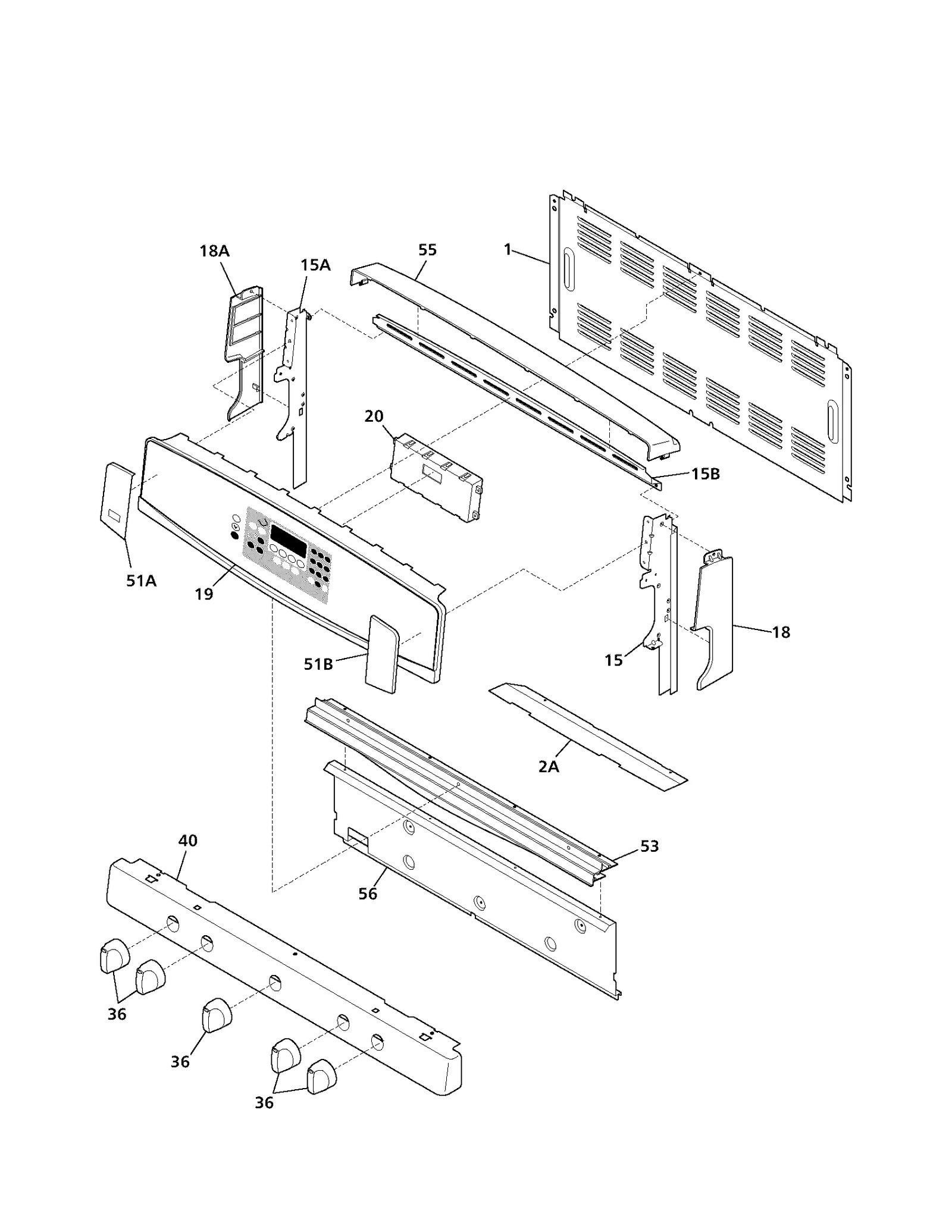 18A
15A
55
1
20
15B
51A
19
51B
15
18
2A
40
53
56
36
36
36