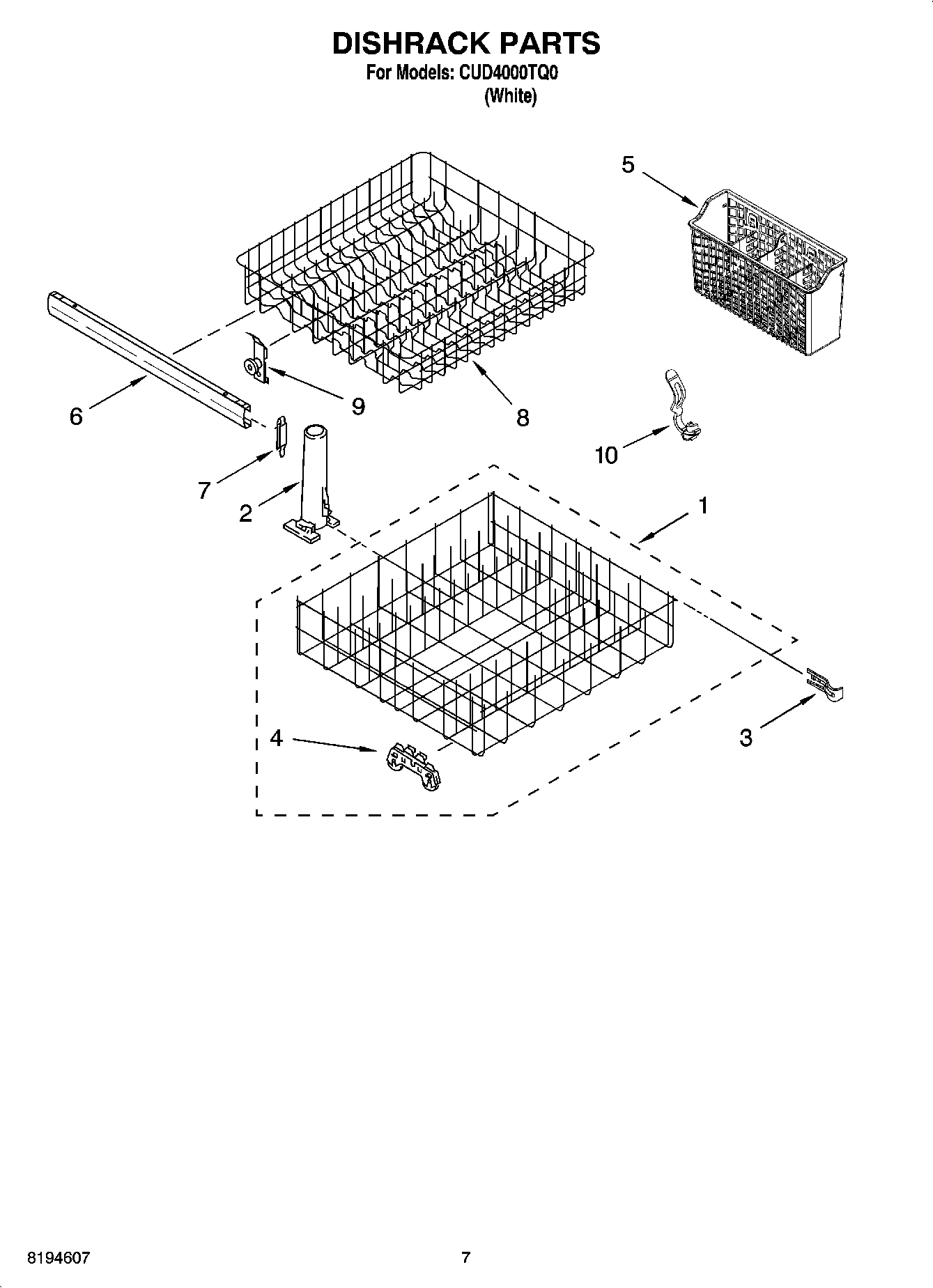 DISHRACK PARTS

For Models: CUD4000TQ0
(White)

5

6

9

8

10

7

2

1

4

3

8194607

7