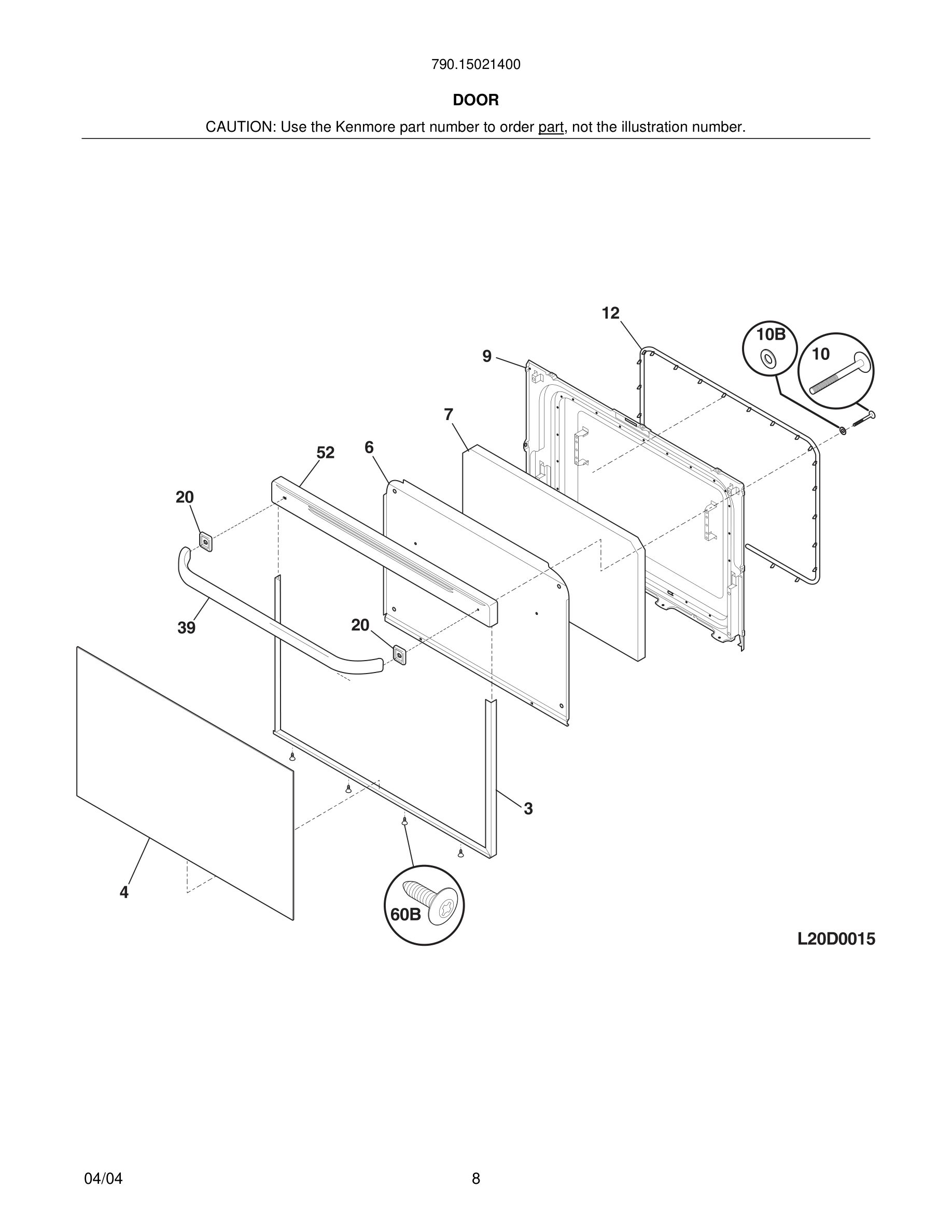 790.15021400

DOOR

CAUTION: Use the Kenmore part number to order part, not the illustration number.

12
10B
10
9
7
6
52
20
39
20
3
4
60B

L20D0015

04/04

8