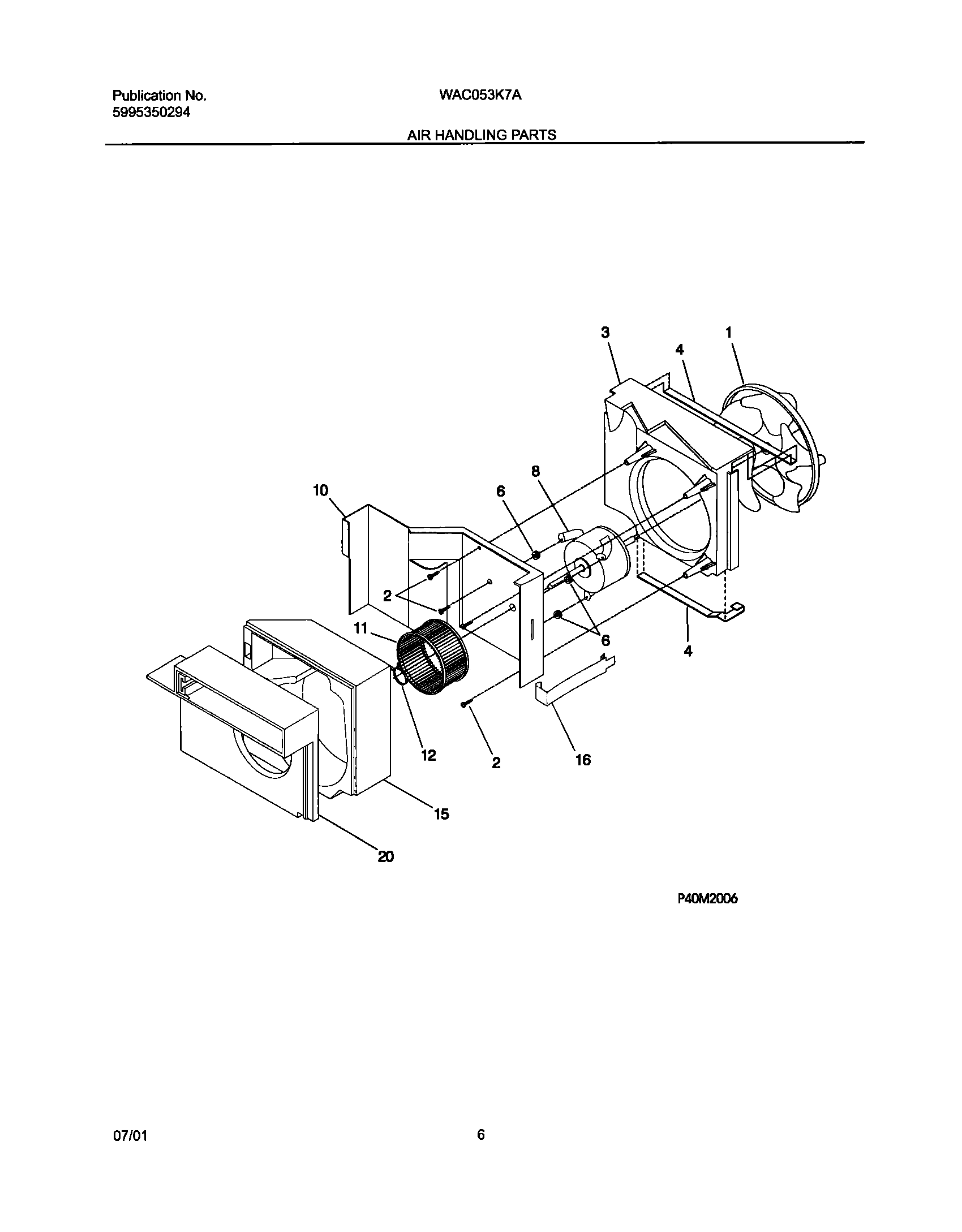 Publication No.
5995350294

WAC053K7A

AIR HANDLING PARTS

3
1
4
8
10
6
2
11
6
4
12
2
16
15
20

P40M2006

07/01

6