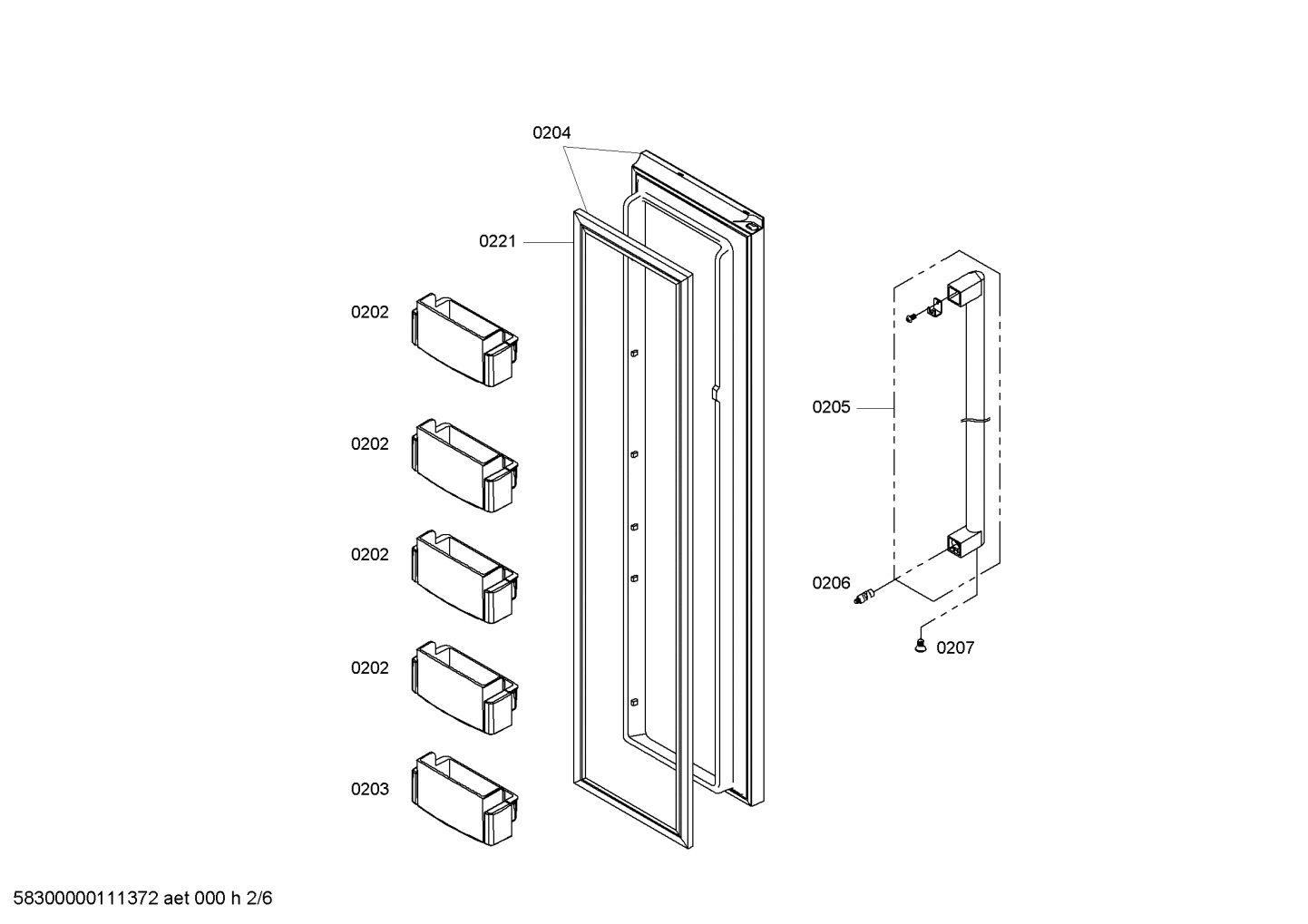 0204

0221

0202

0202

0202

0202

0203

0205

0206

0207

58300000111372 aet 000 h 2/6