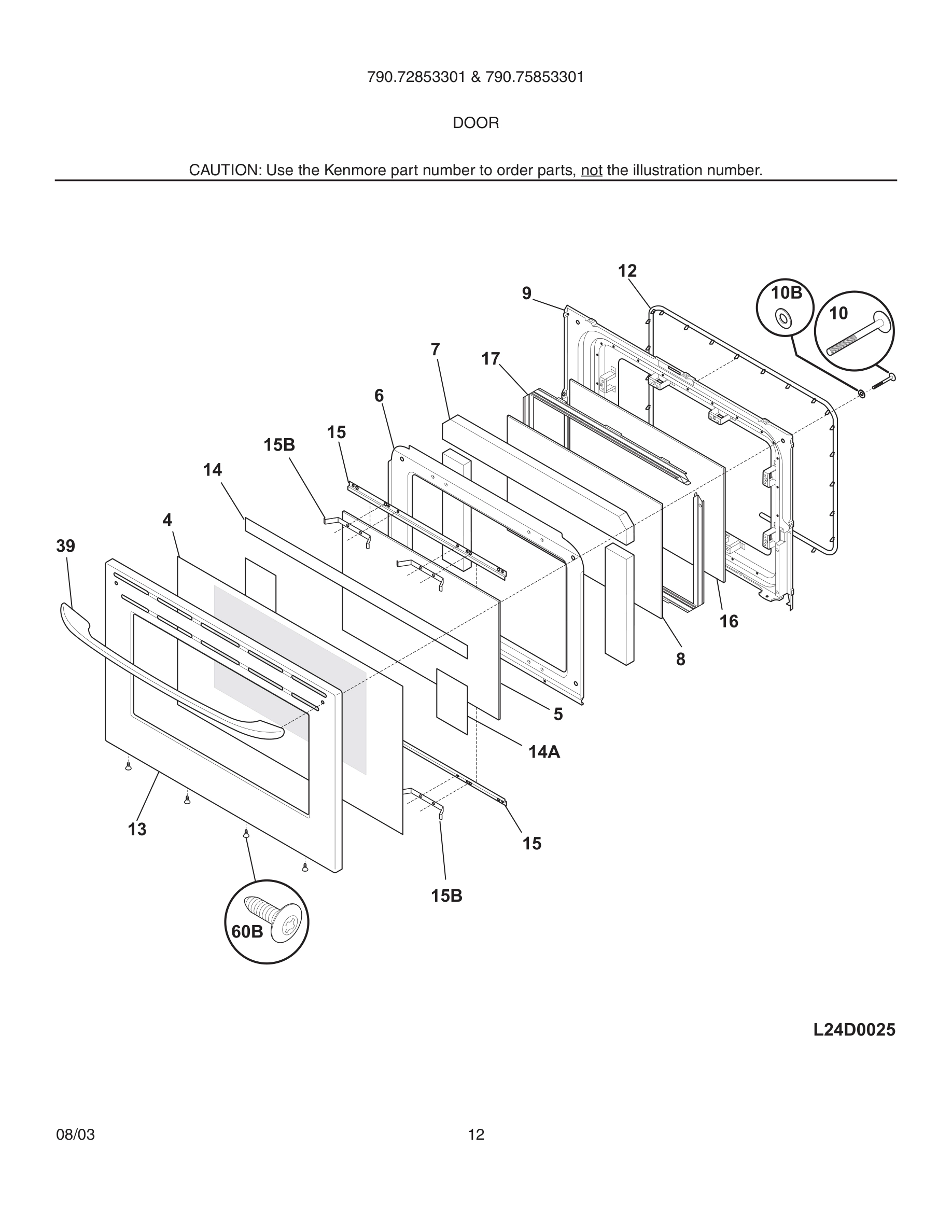 790.72853301 & 790.75853301

DOOR

CAUTION: Use the Kenmore part number to order parts, not the illustration number.

12
9
10B
10
7
17
6
15
15B
14
4
39
16
8
5
14A
13
15
15B
60B

L24D0025

08/03

12