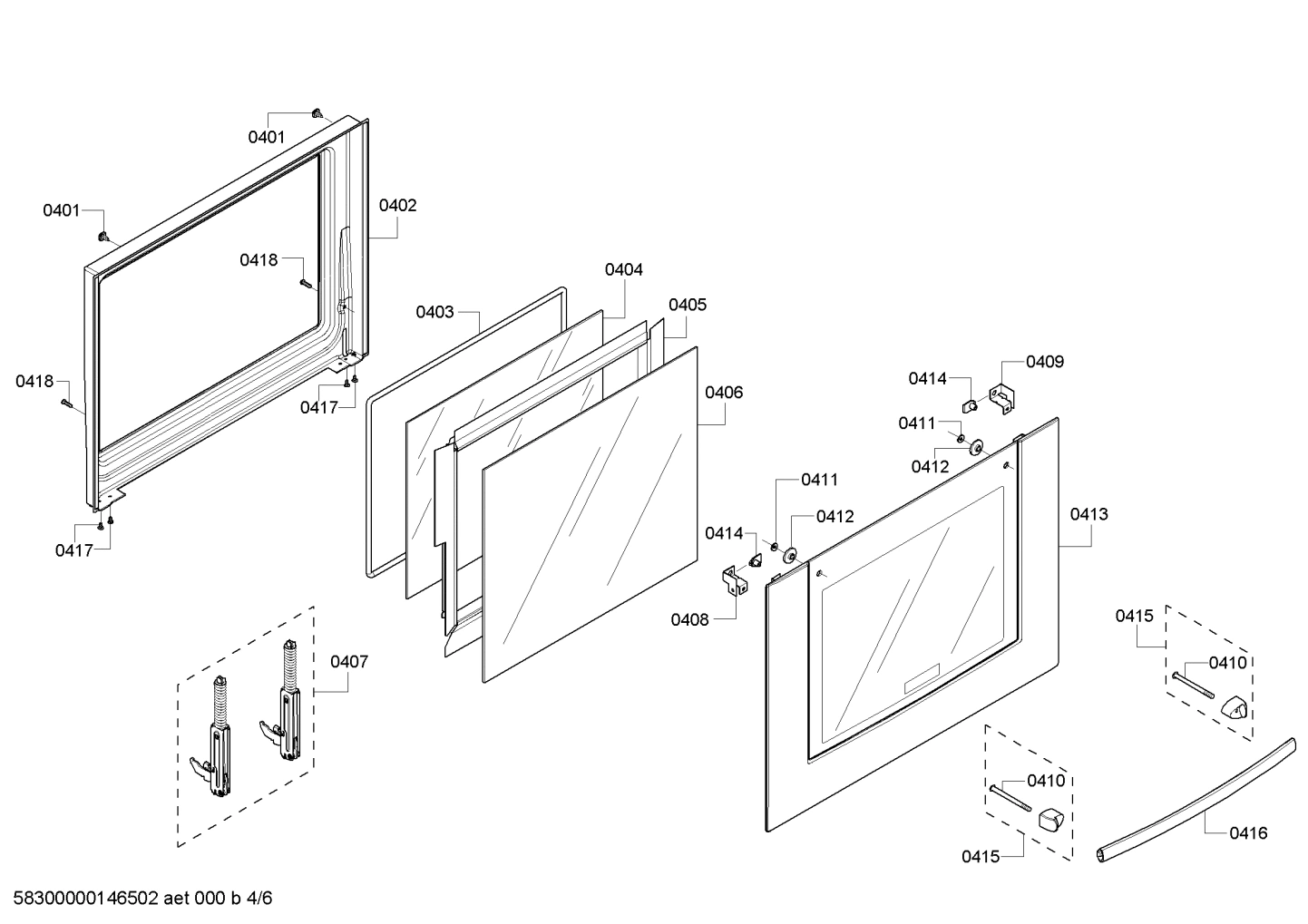 0401
0401
0402
0418
0418
0417
0417
0403
0404
0405
0406
0407
0414
0409
0411
0412
0411
0412
0414
0408
0413
0415
0410
0410
0415
0416

58300000146502 aet 000 b 4/6