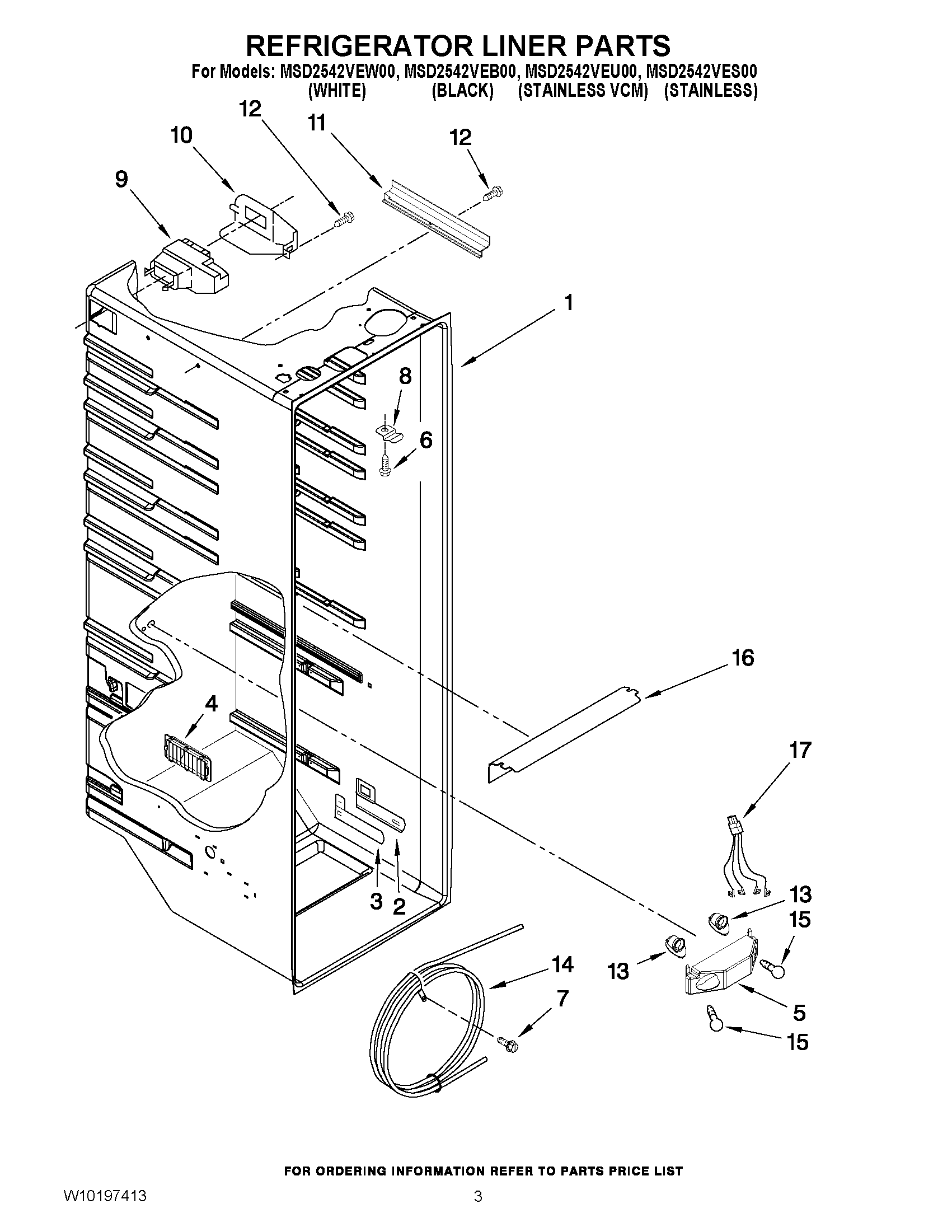 REFRIGERATOR LINER PARTS

For Models: MSD2542VEW00, MSD2542VEB00, MSD2542VEU00, MSD2542VES00
(WHITE) (BLACK) (STAINLESS VCM) (STAINLESS)

12
11
12
10
9
1
8
6
16
4
17
3
2
13
15
13
14
7
5
15

FOR ORDERING INFORMATION REFER TO PARTS PRICE LIST

W10197413

3