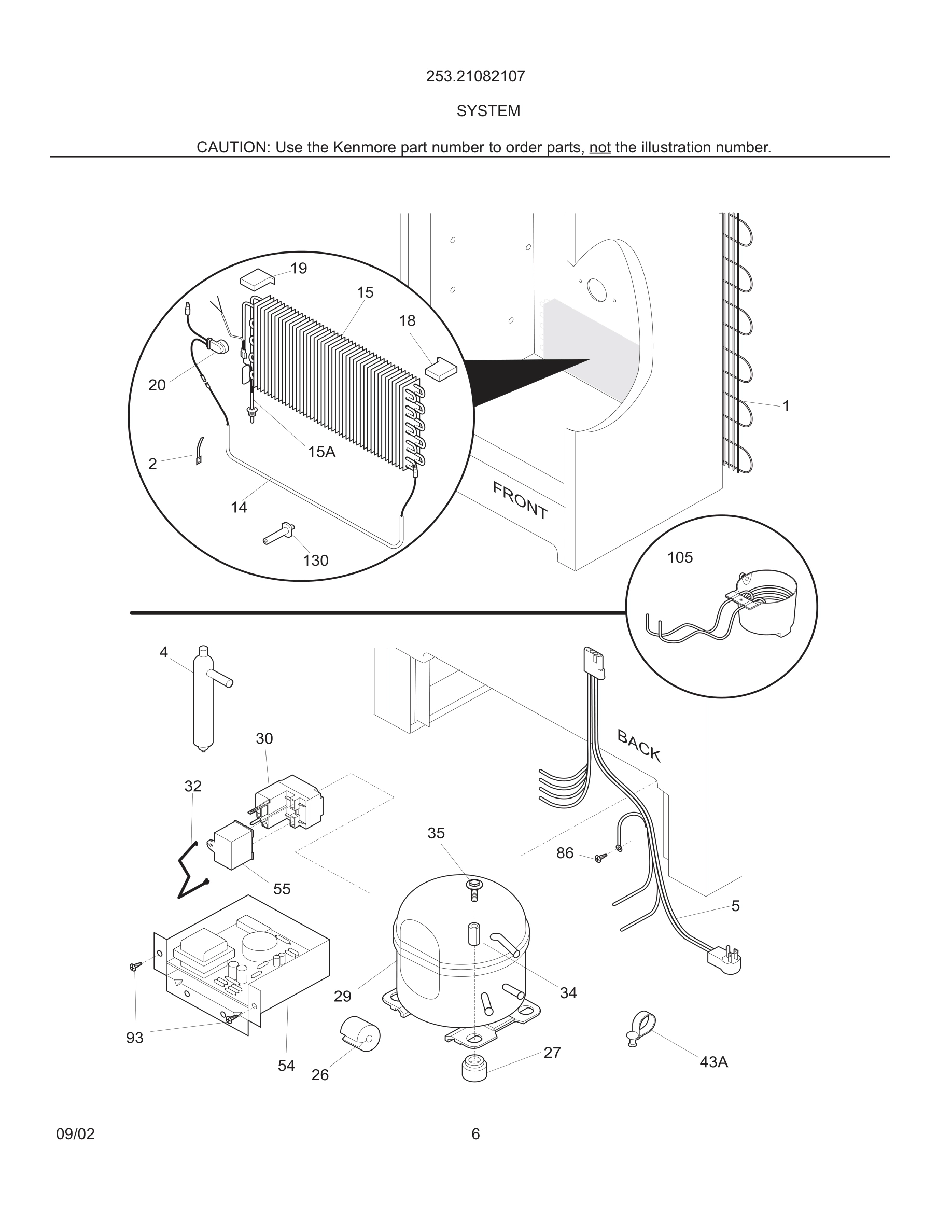 253.21082107

SYSTEM

CAUTION: Use the Kenmore part number to order parts, not the illustration number.

19
15
18
20
1
15A
2
14
FRONT
130
105
4
30
BACK
32
35
86
55
5
29
34
93
54
26
27
43A

09/02
6