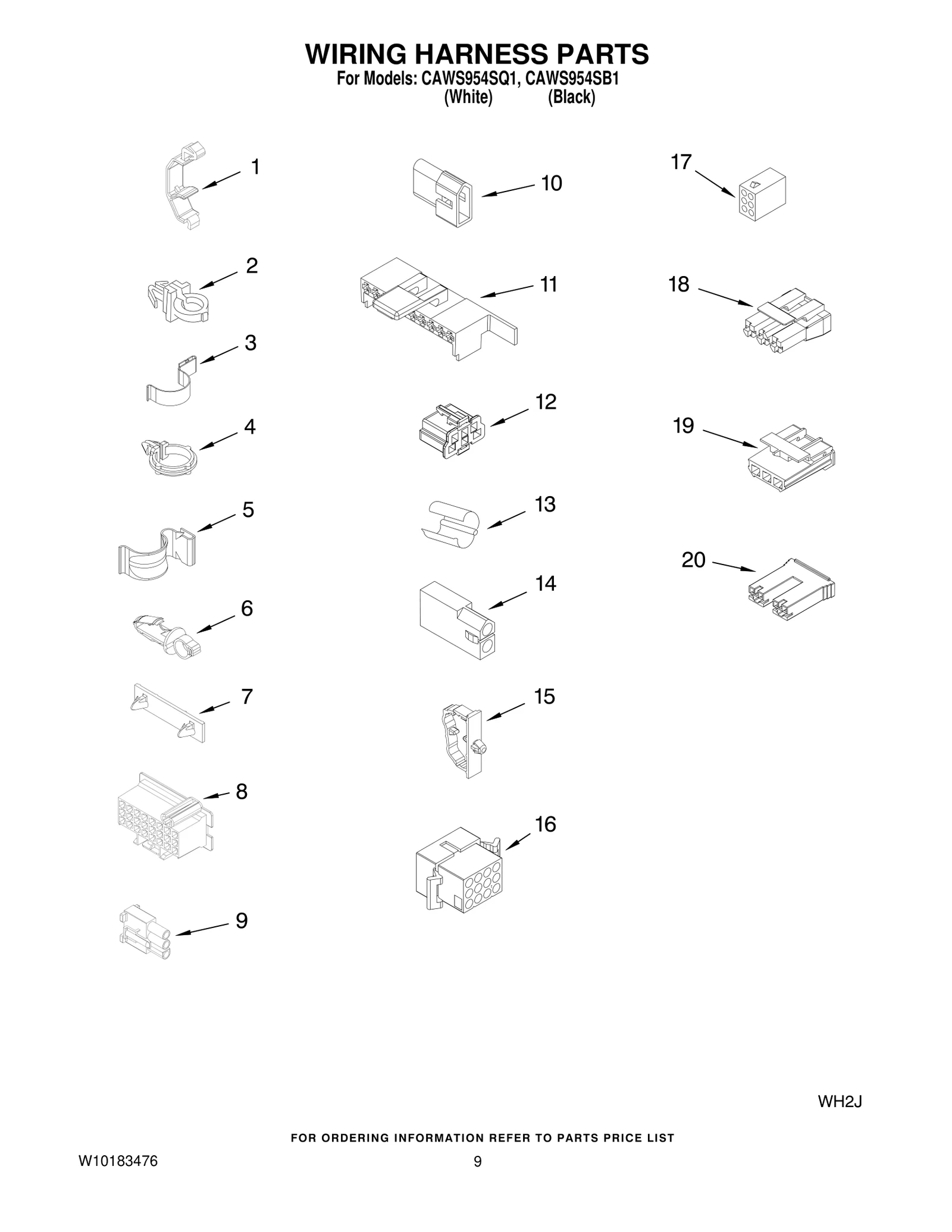 WIRING HARNESS PARTS
For Models: CAWS954SQ1, CAWS954SB1
(White) (Black)

1
2
3
4
5
6
7
8
9
10
11
12
13
14
15
16
17
18
19
20

WH2J

FOR ORDERING INFORMATION REFER TO PARTS PRICE LIST

W10183476

9