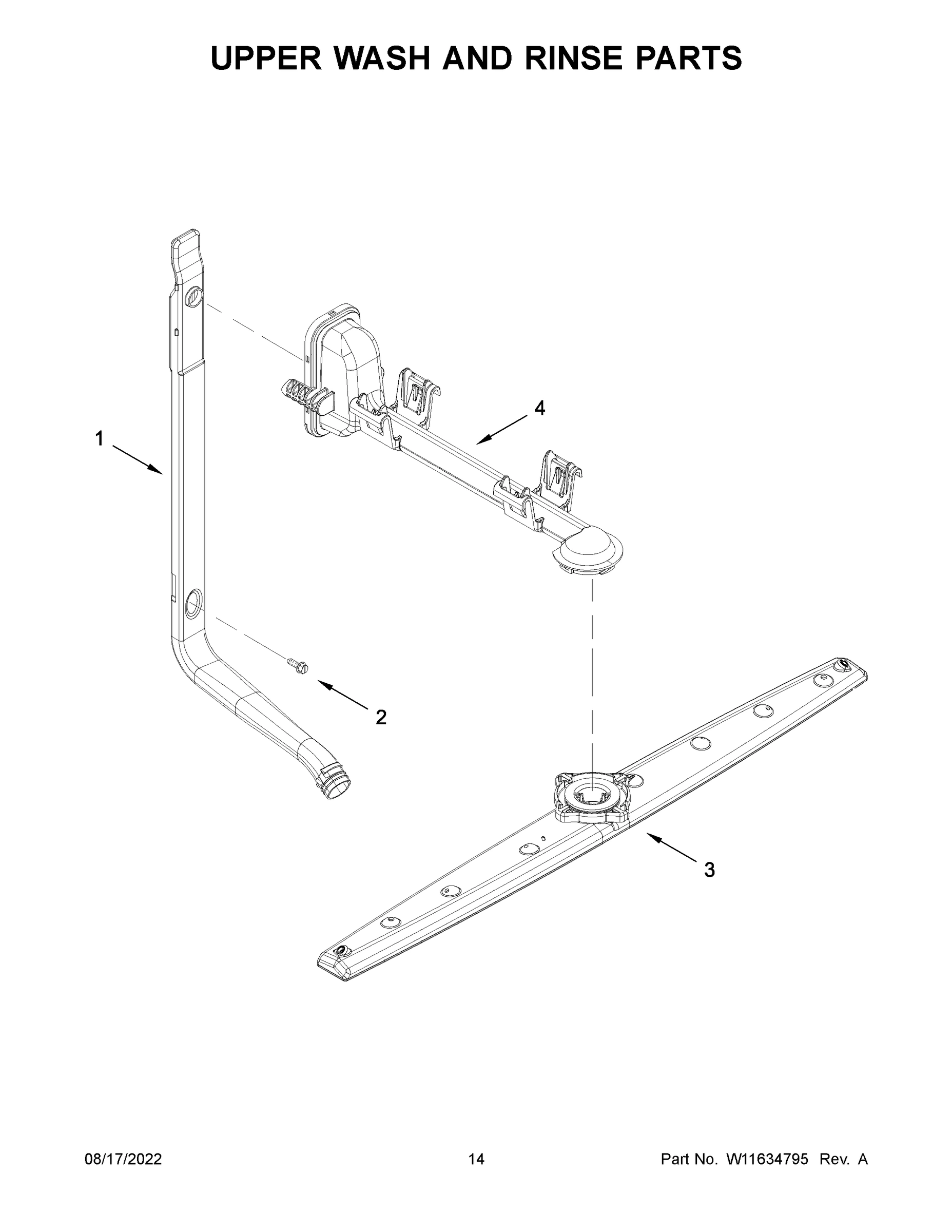 UPPER WASH AND RINSE PARTS

4

1

2

3

08/17/2022

14

Part No. W11634795 Rev. A