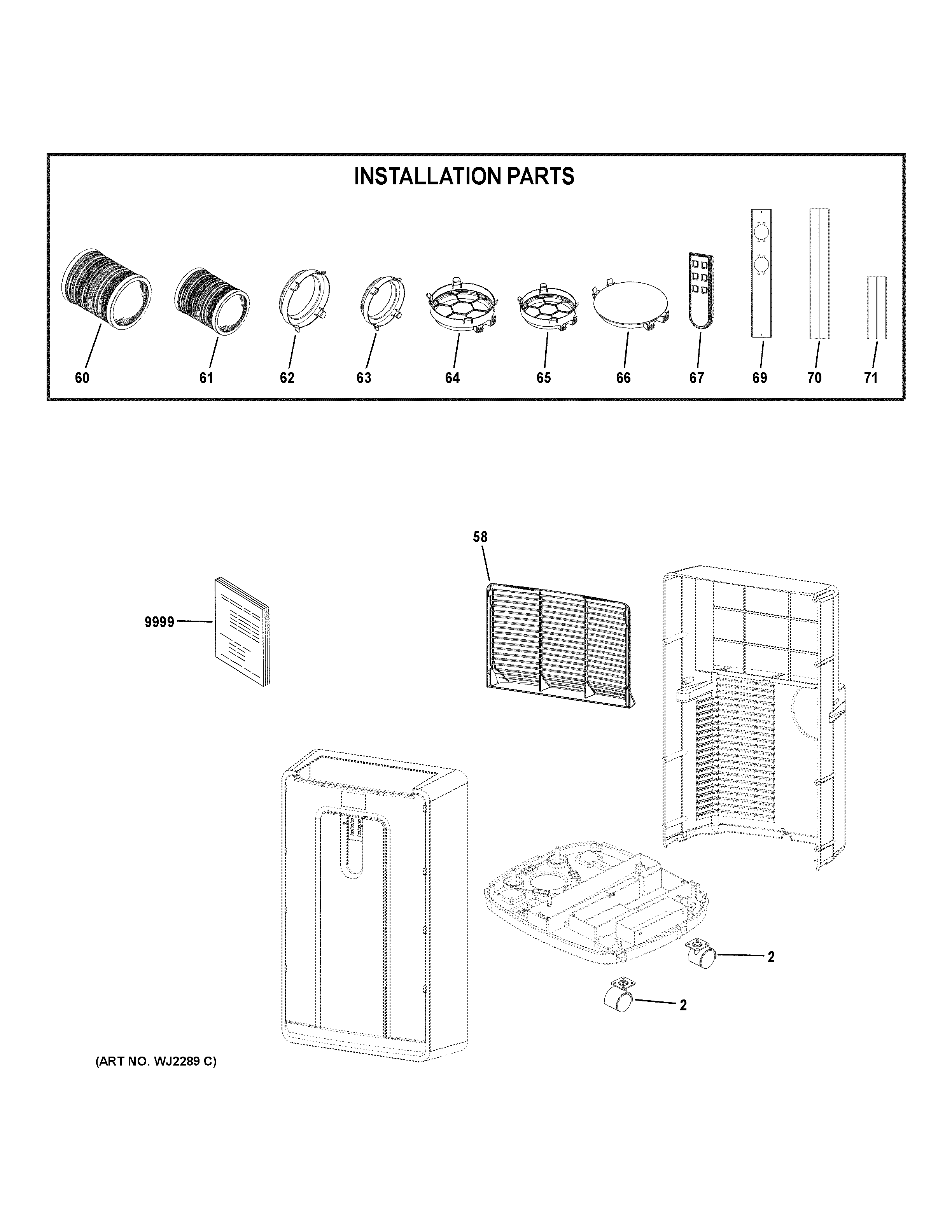 INSTALLATION PARTS

60 61 62 63 64 65 66 67 69 70 71

58

9999

2

2

(ART NO. WJ2289 C)