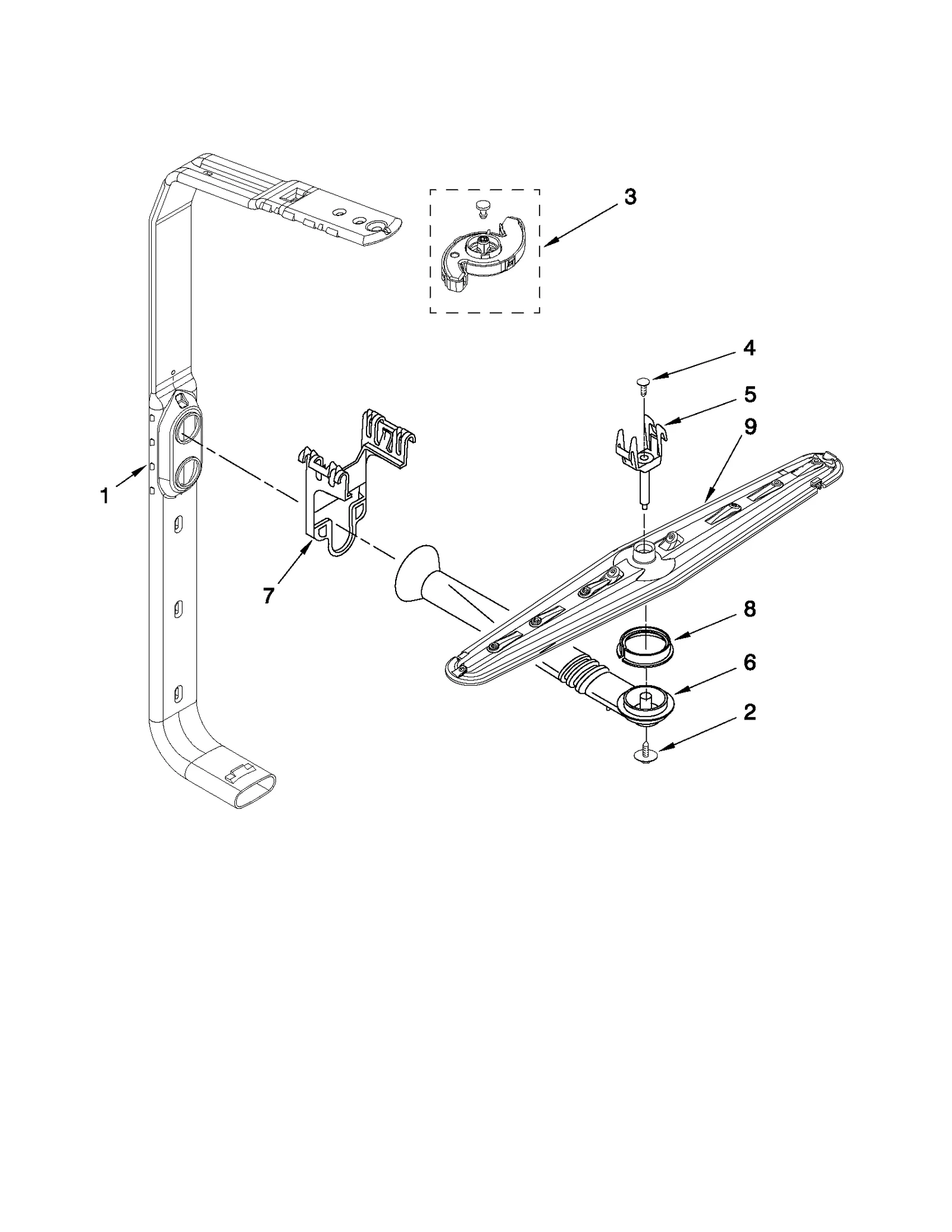 3

4

5

9

1

7

8

6

2