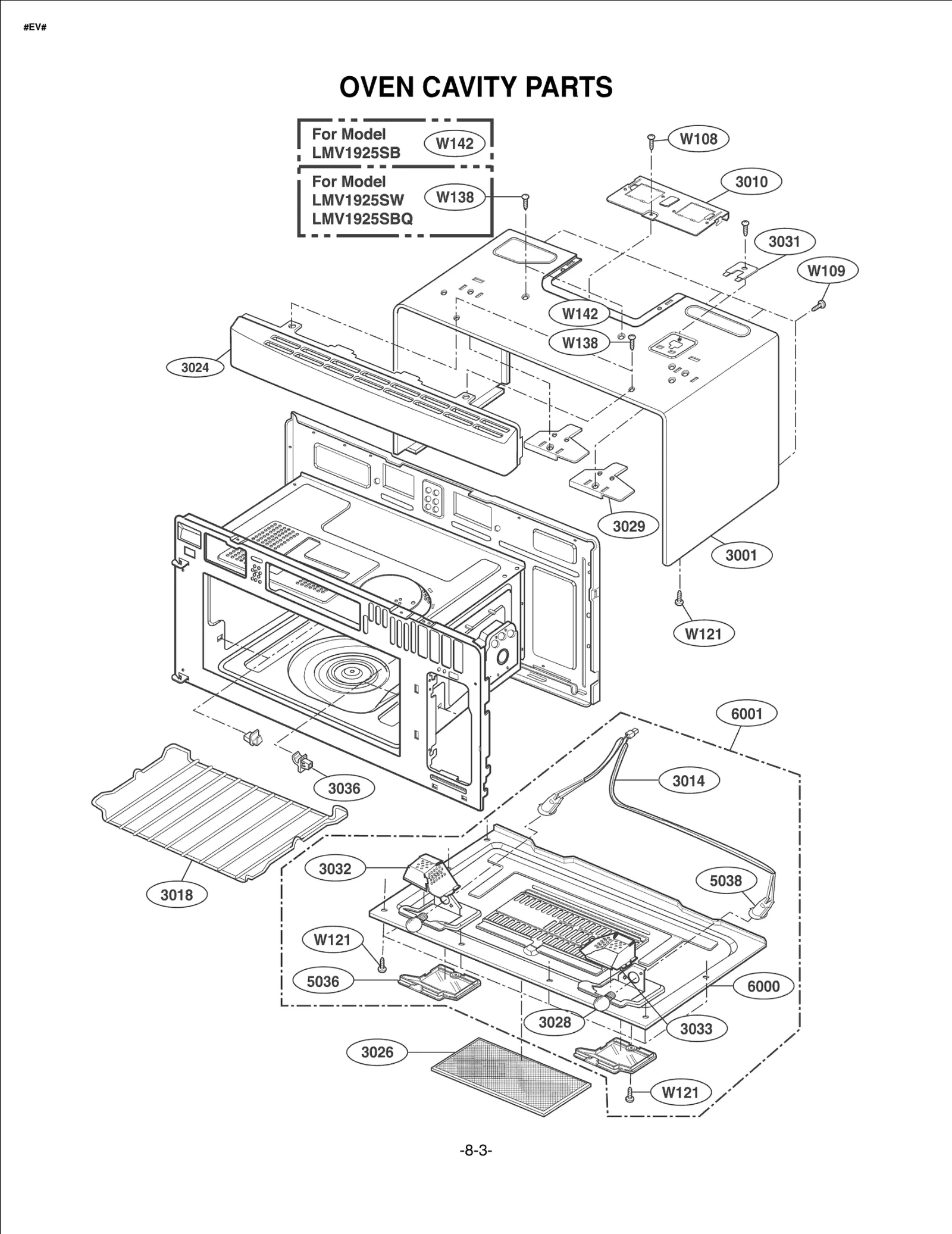 #EV#

OVEN CAVITY PARTS

For Model LMV1925SB W142

For Model LMV1925SW LMV1925SBQ W138

W108
3010
3031
W109
W142
W138
3024
3029
3001
W121
6001
3014
3036
3018
3032
5038
W121
5036
6000
3028
3033
3026
W121

-8-3-