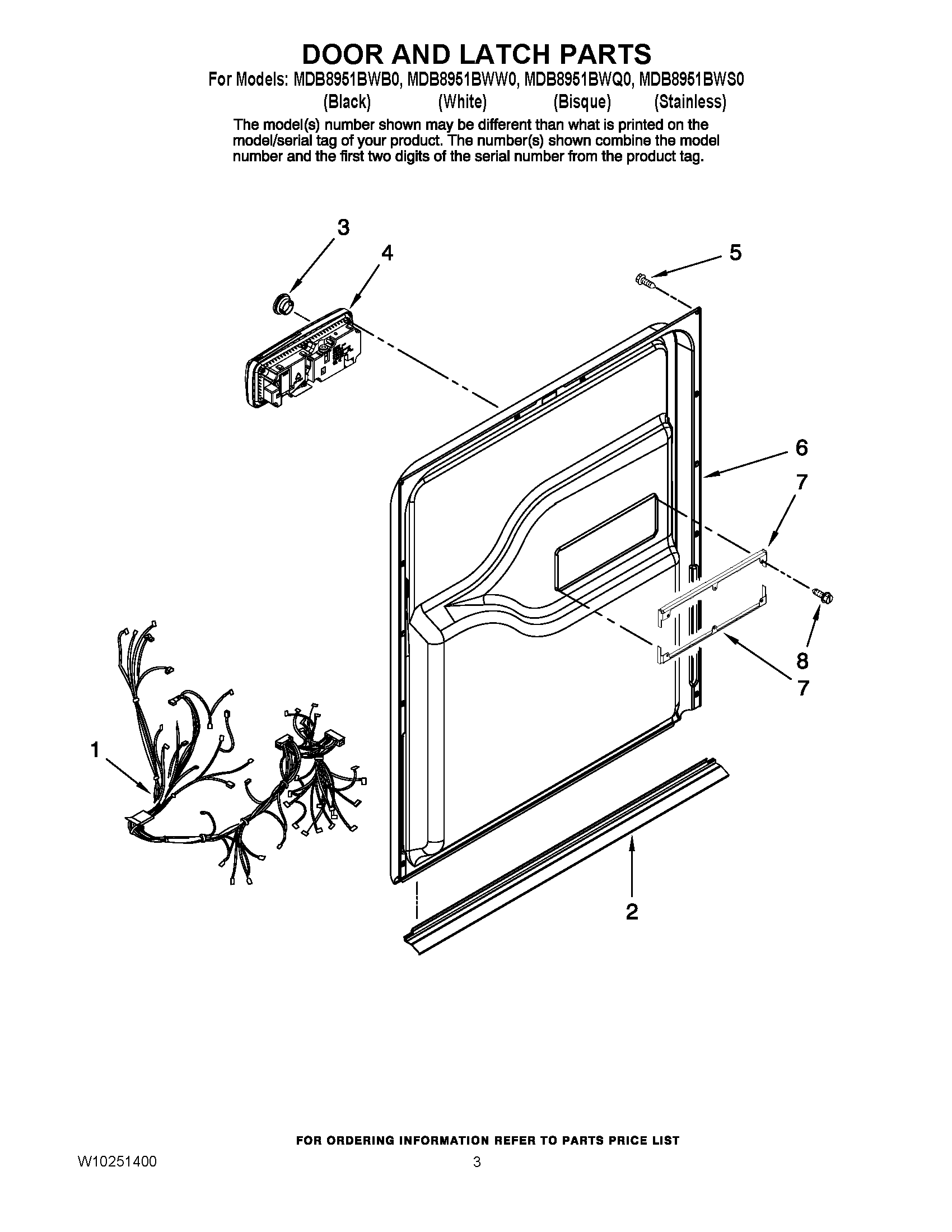 DOOR AND LATCH PARTS

For Models: MDB8951BWB0, MDB8951BWW0, MDB8951BWQ0, MDB8951BWS0
(Black) (White) (Bisque) (Stainless)

The model(s) number shown may be different than what is printed on the model/serial tag of your product. The number(s) shown combine the model number and the first two digits of the serial number from the product tag.

3
4
5
6
7
8
7
1
2

FOR ORDERING INFORMATION REFER TO PARTS PRICE LIST

W10251400
3