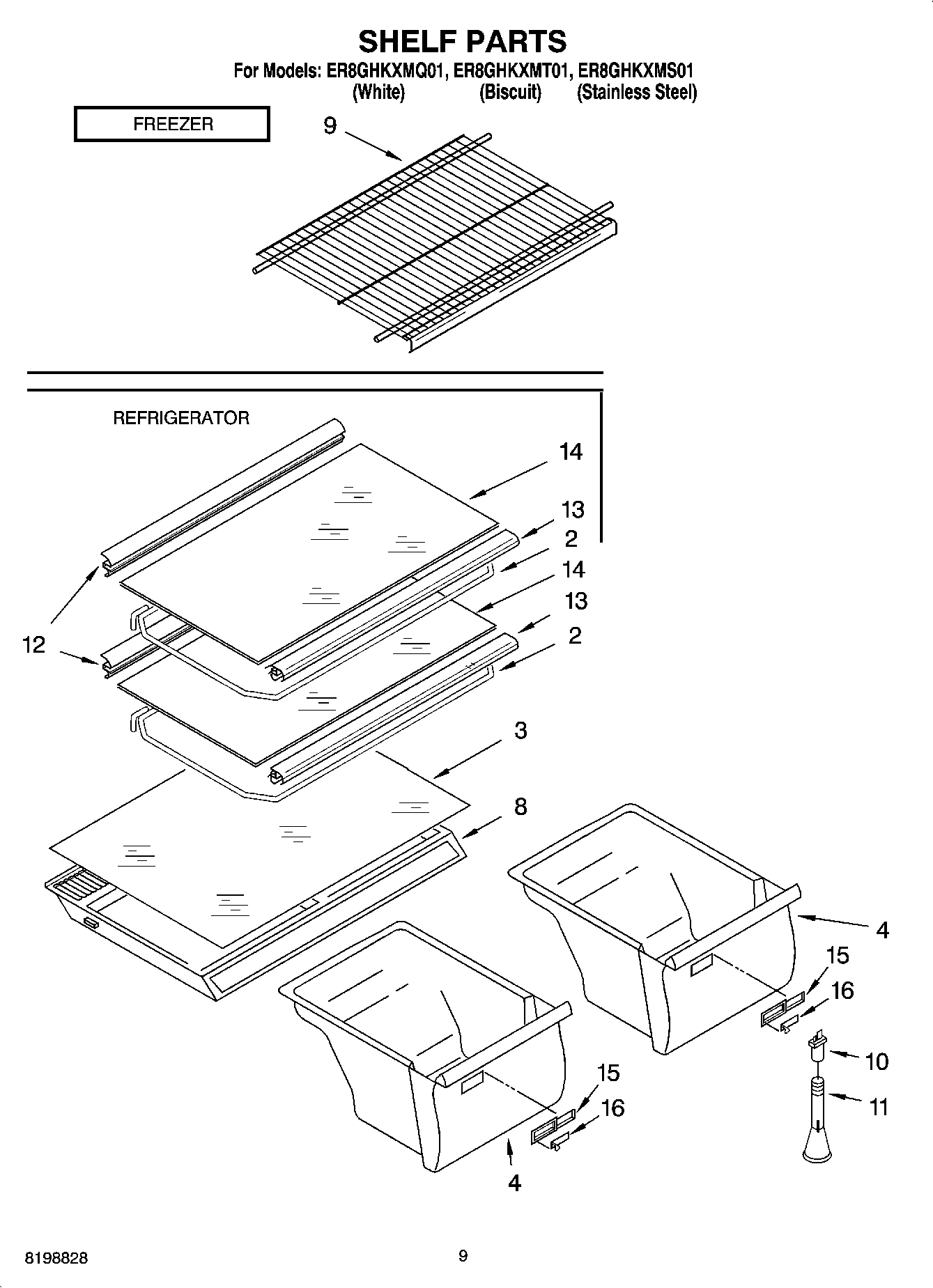 SHELF PARTS

For Models: ER8GHKXMQ01, ER8GHKXMT01, ER8GHKXMS01
(White) (Biscuit) (Stainless Steel)

FREEZER

9

REFRIGERATOR

14
13
2
14
13
2
12
3
8
4
15
16
10
11
15
16
4

8198828

9