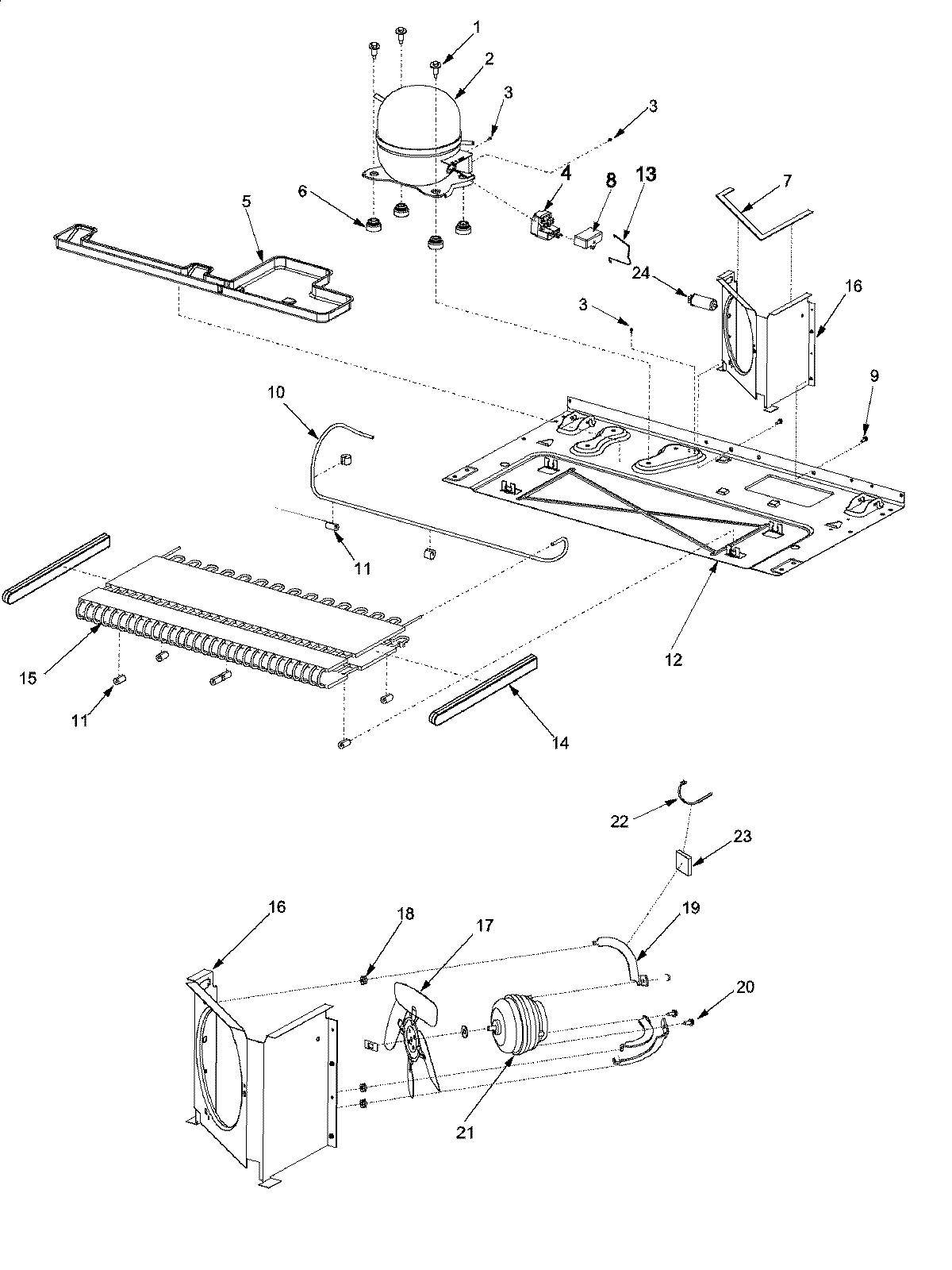 1
2
3
3
4
8
13
7
5
6
24
16
3
9
10
11
12
15
11
14
22
23
16
18
17
19
20
21