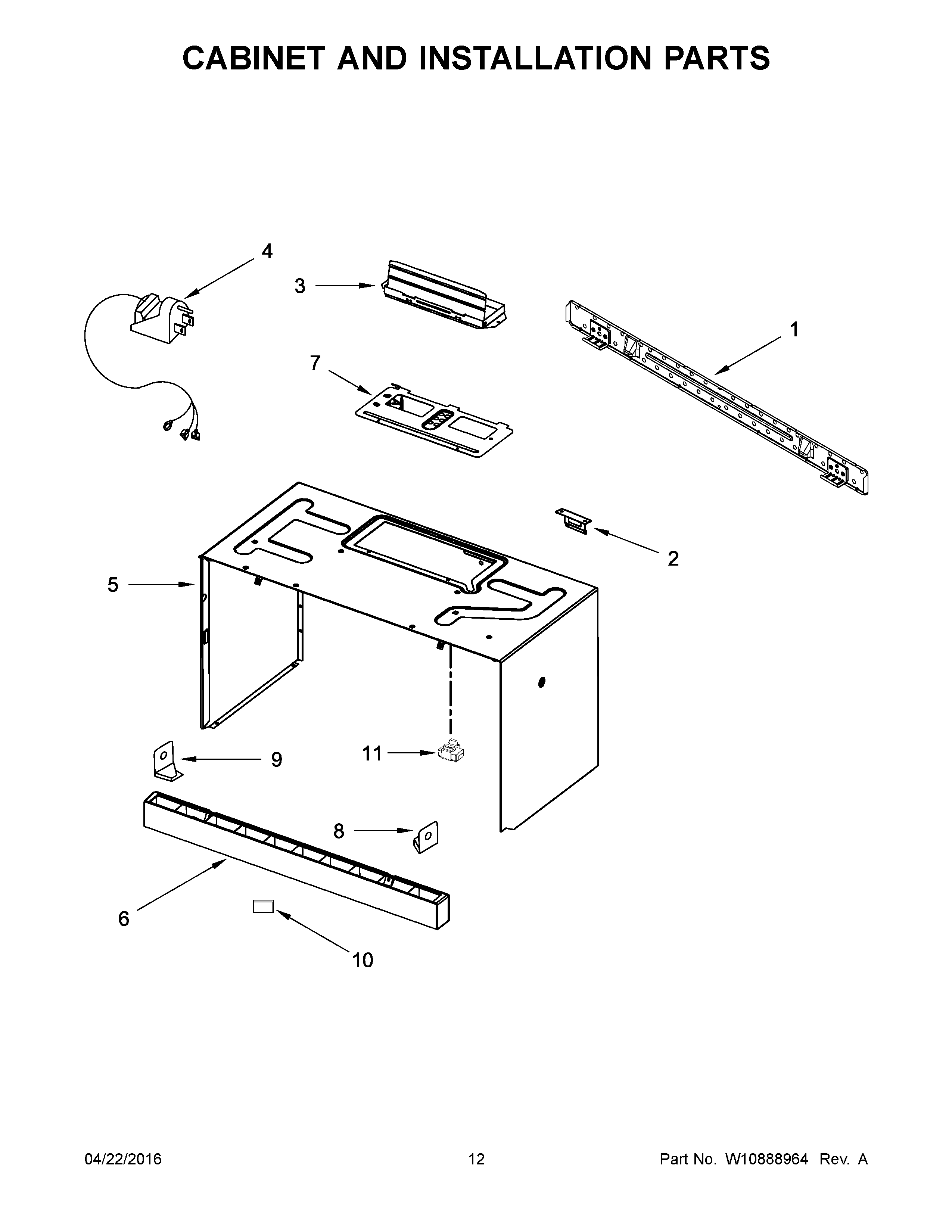 CABINET AND INSTALLATION PARTS

4

3

1

7

2

5

9

11

8

6

10

04/22/2016

12

Part No. W10888964 Rev. A