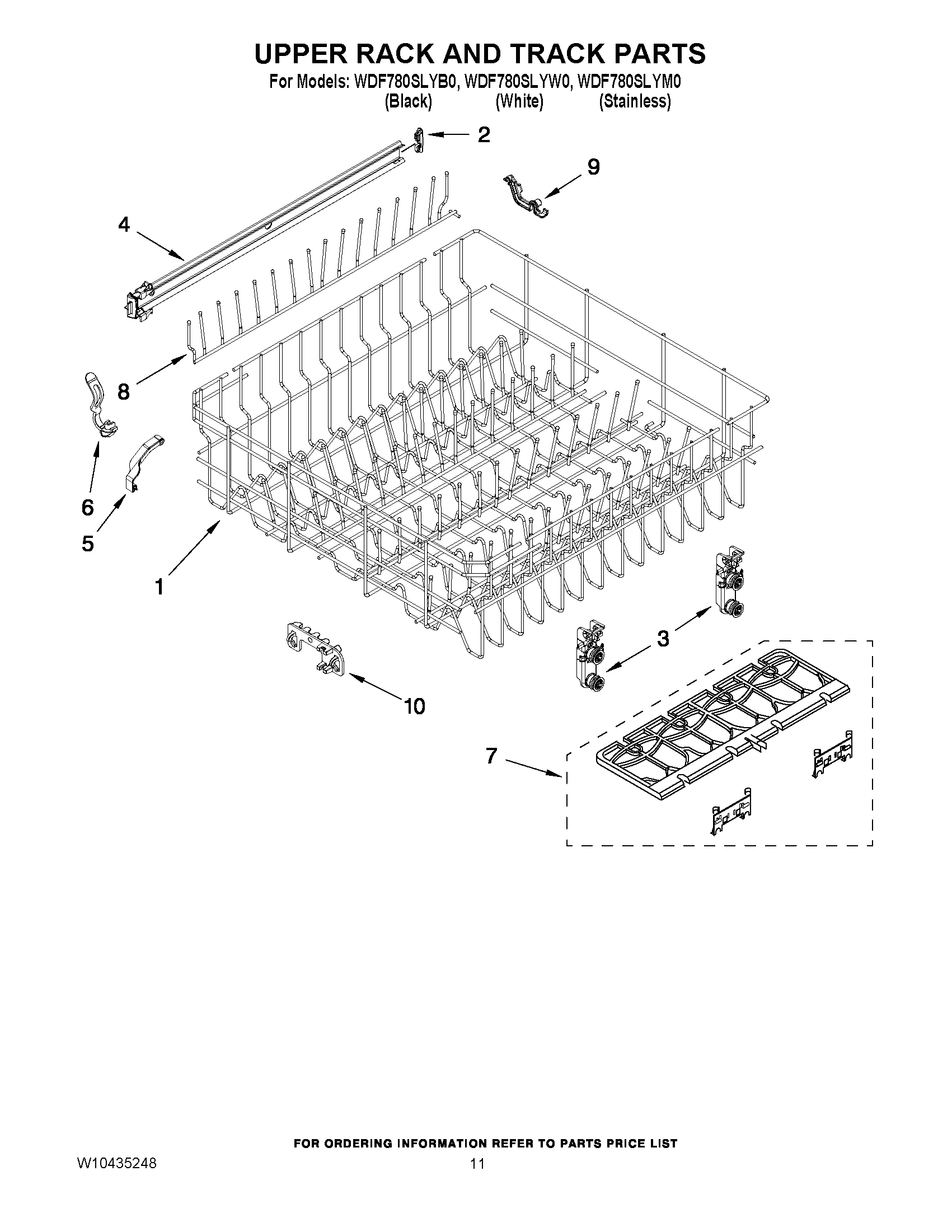 UPPER RACK AND TRACK PARTS

For Models: WDF780SLYB0, WDF780SLYW0, WDF780SLYM0
(Black) (White) (Stainless)

2
9
4
8
6
5
1
3
10
7

FOR ORDERING INFORMATION REFER TO PARTS PRICE LIST

W10435248

11