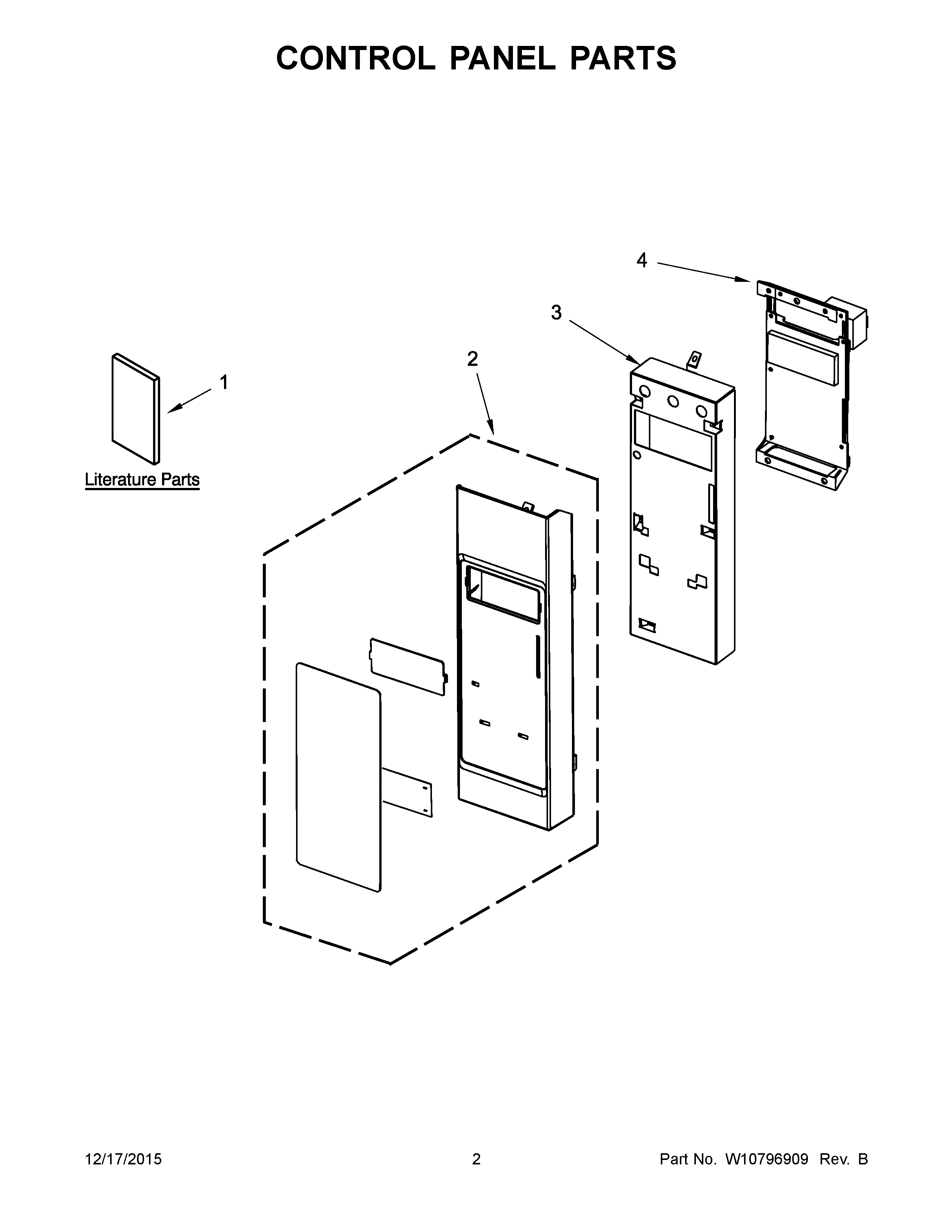 CONTROL PANEL PARTS

4

3

2

1

Literature Parts

12/17/2015

2

Part No. W10796909 Rev. B