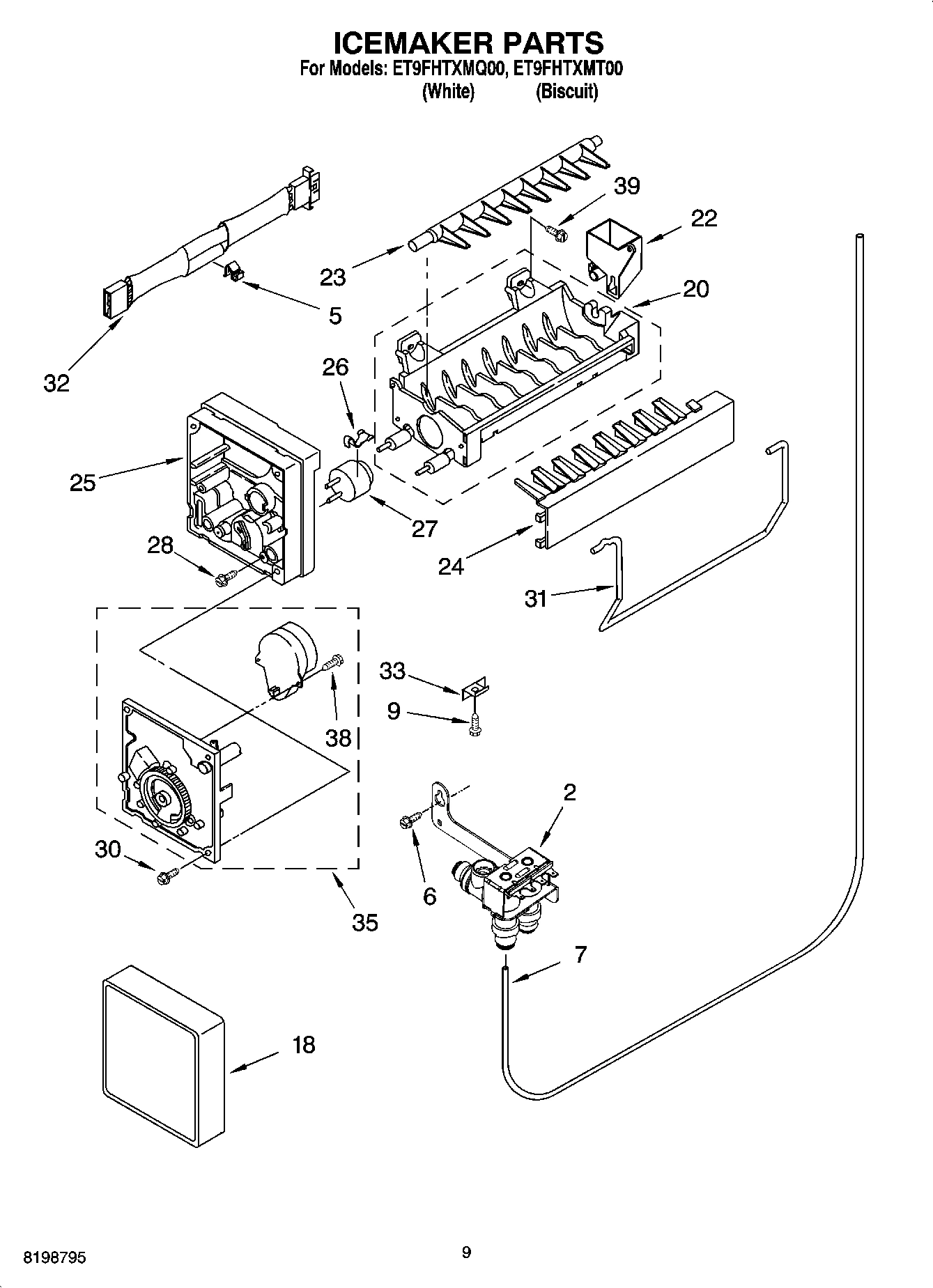 ICEMAKER PARTS
For Models: ET9FHTXMQ00, ET9FHTXMT00
(White) (Biscuit)

39
22
23
20
5
32
26
25
27
28
24
31
33
9
38
2
30
6
35
7
18

8198795
9