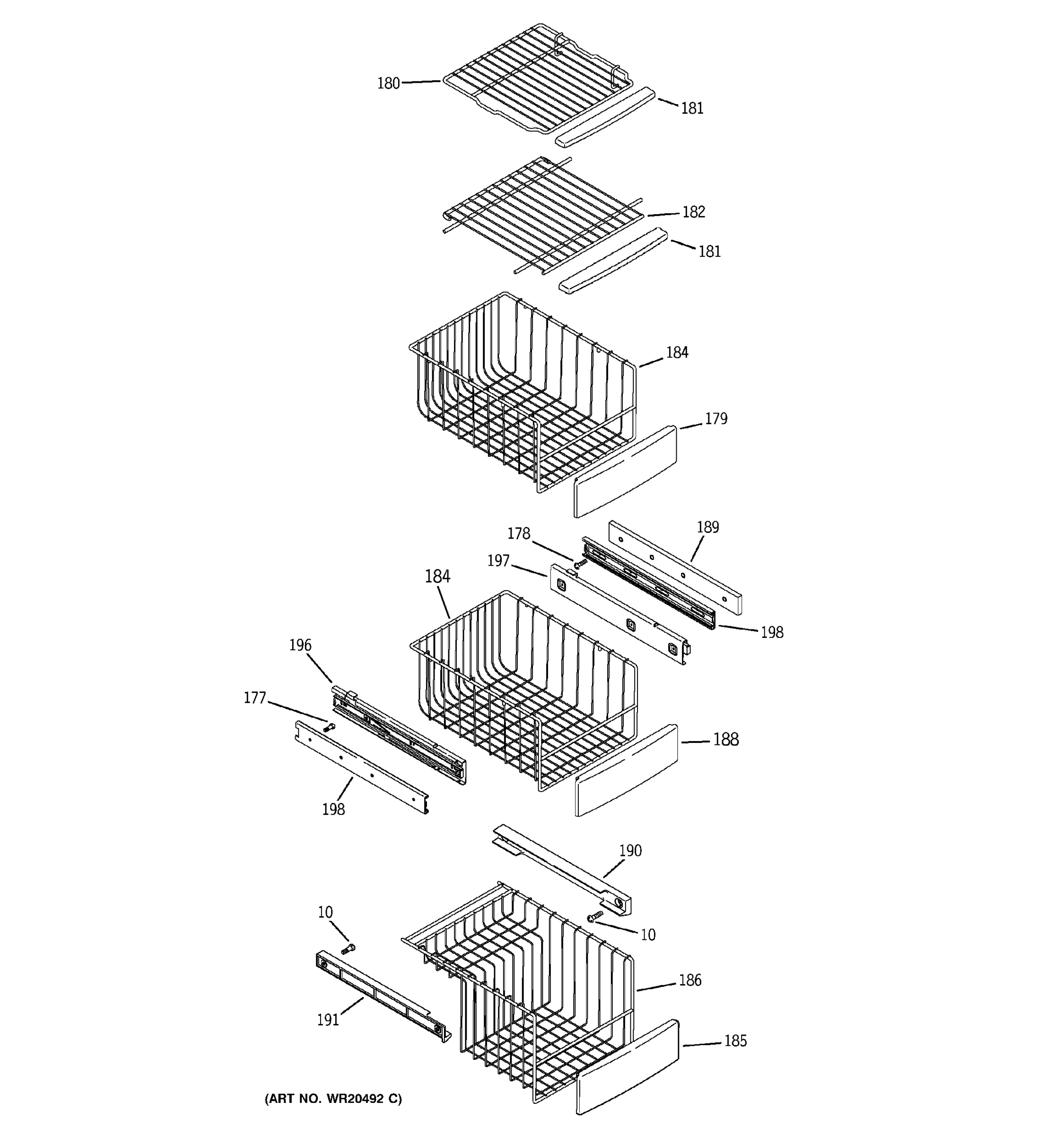 180
181
182
181
184
179
178
189
197
184
198
196
177
188
198
190
10
10
186
191
185
(ART NO. WR20492 C)