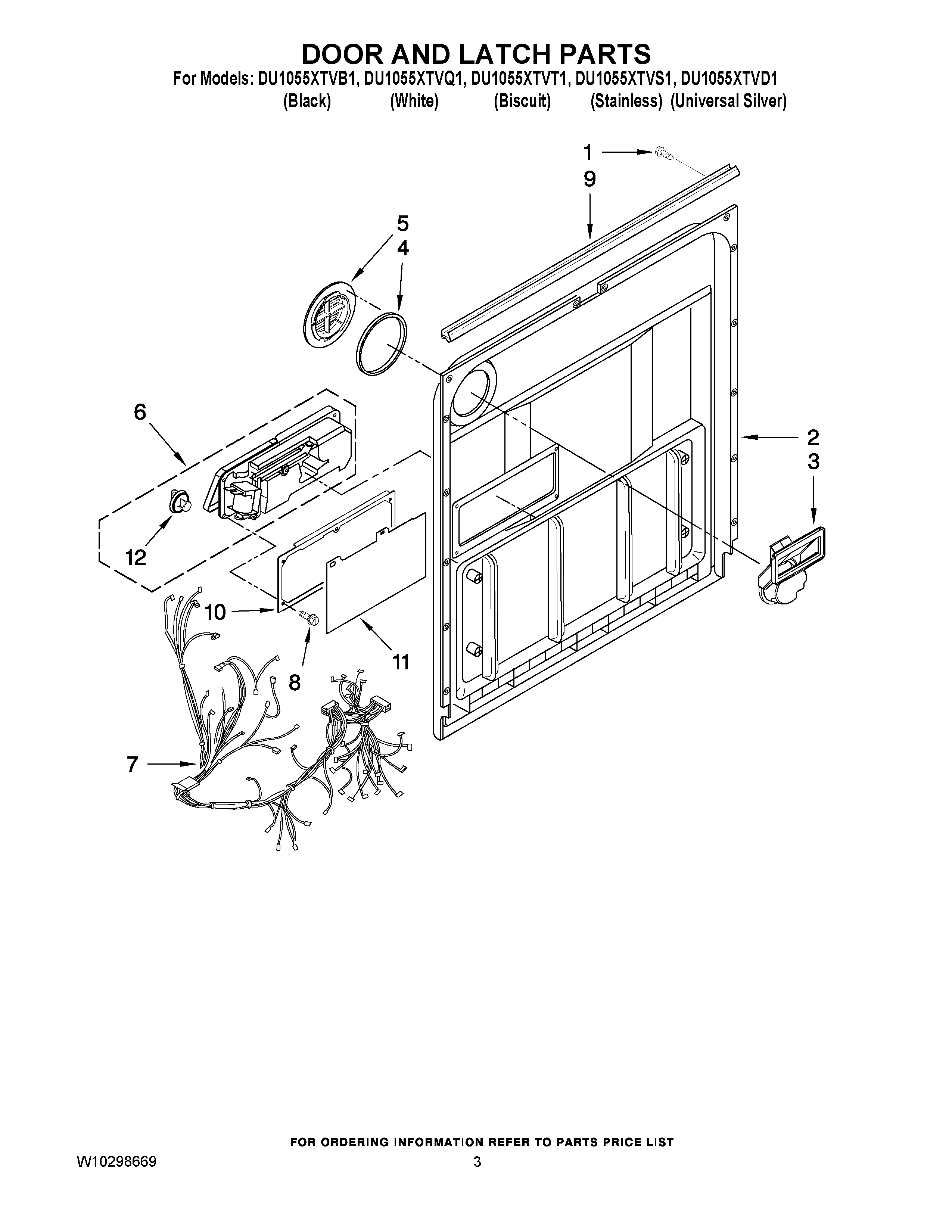 DOOR AND LATCH PARTS

For Models: DU1055XTVB1, DU1055XTVQ1, DU1055XTVT1, DU1055XTVS1, DU1055XTVD1
(Black) (White) (Biscuit) (Stainless) (Universal Silver)

1
9
5
4
6
2
3
12
10
11
8
7

FOR ORDERING INFORMATION REFER TO PARTS PRICE LIST

W10298669 3