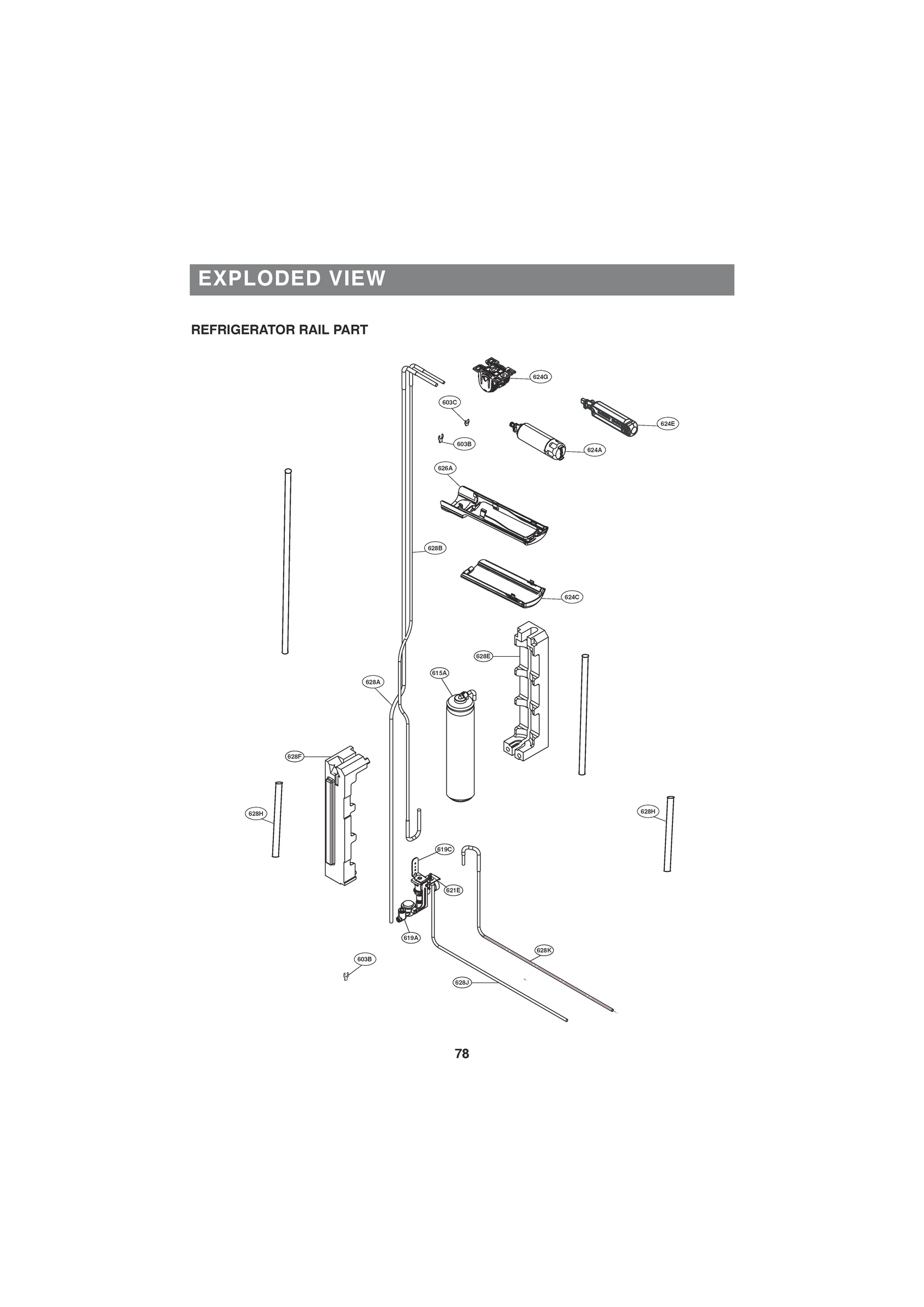 EXPLODED VIEW

REFRIGERATOR RAIL PART

624G

603C

624E

603B

624A

626A

628B

624C

628E

615A

628A

628F

628H

628H

619C

621E

619A

628K

603B

628J

78