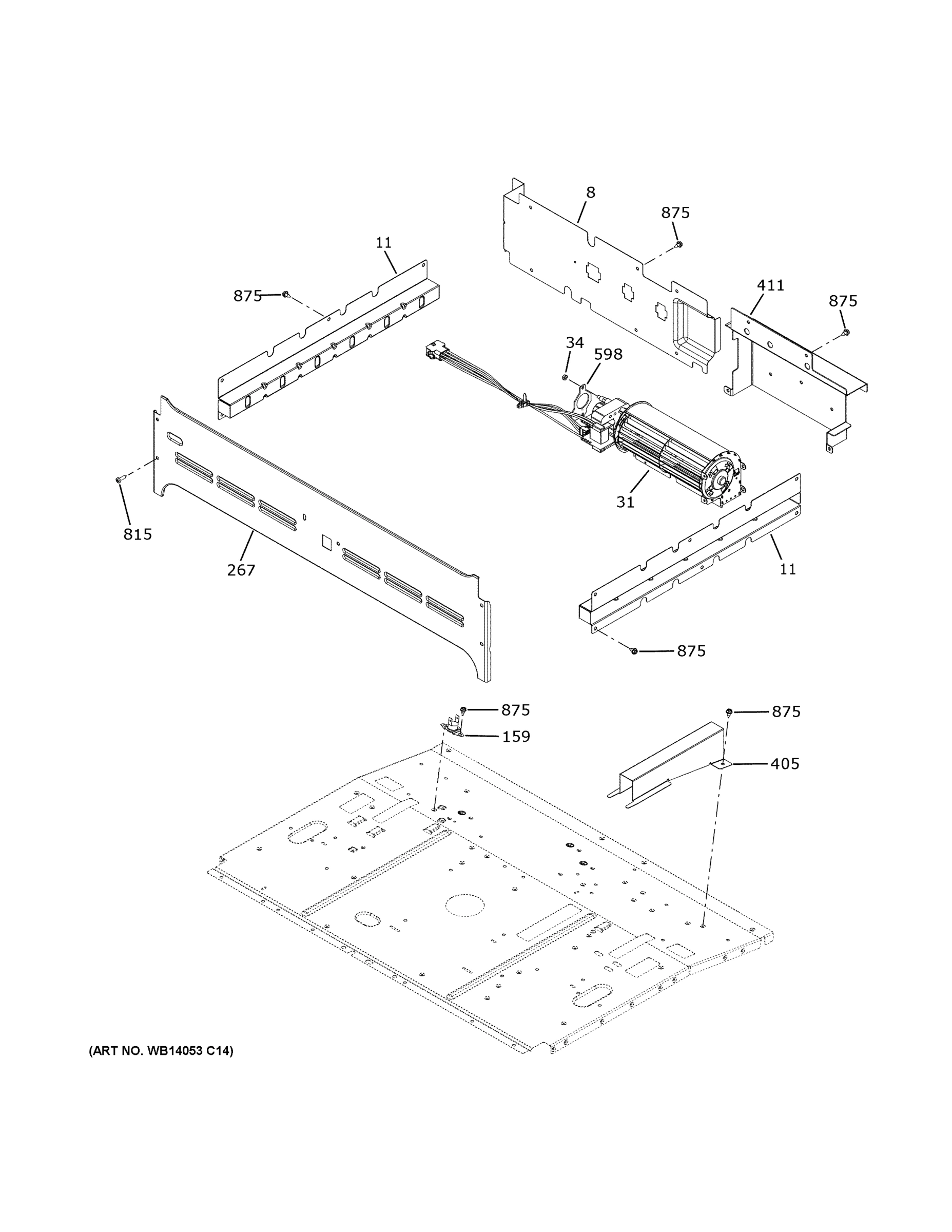 8
875
11
875
411
875
34
598
31
815
267
11
875
875
159
875
405
(ART NO. WB14053 C14)