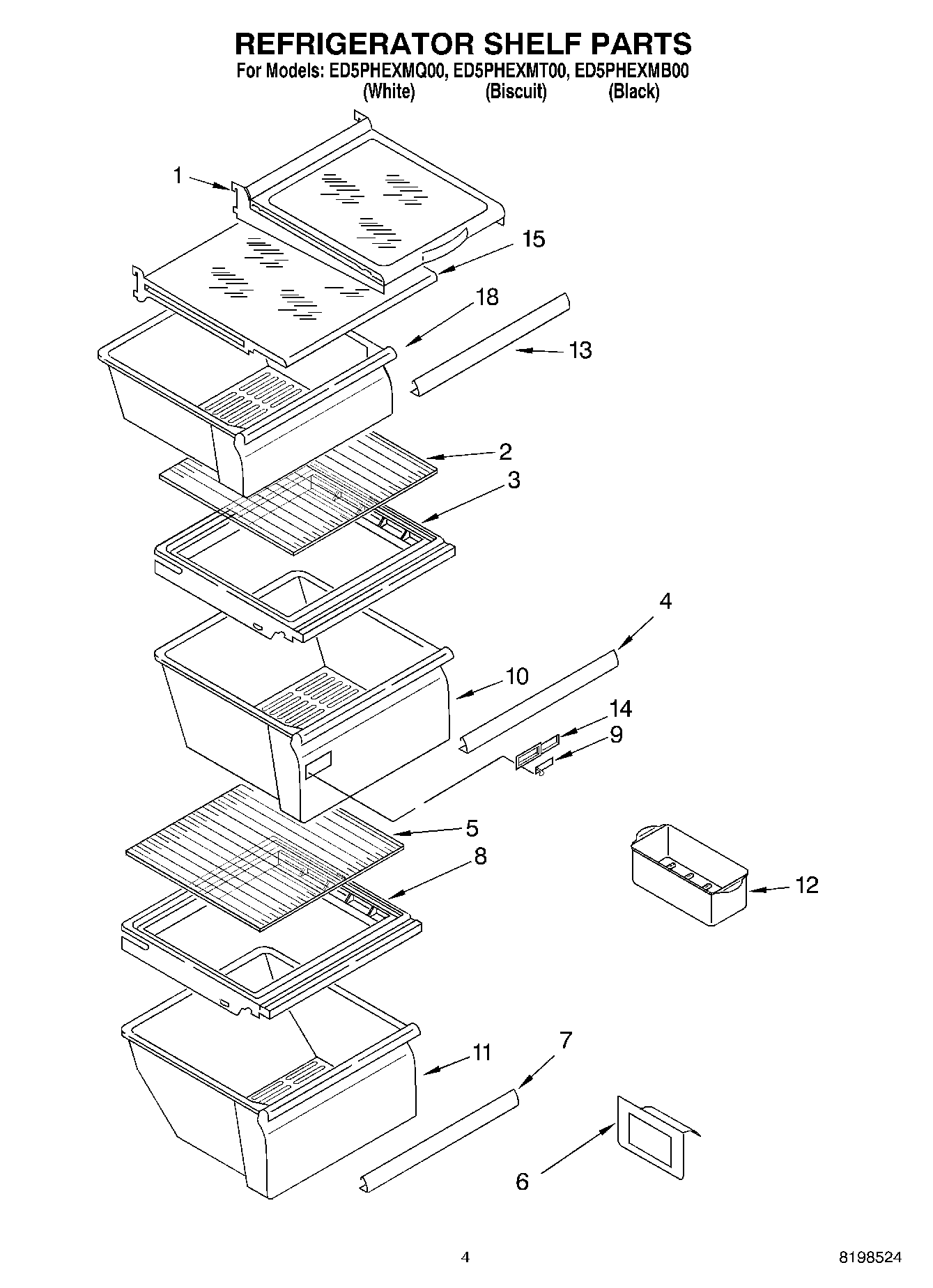 REFRIGERATOR SHELF PARTS
For Models: ED5PHEXMQ00, ED5PHEXMT00, ED5PHEXMB00
(White) (Biscuit) (Black)

1
15
18
13
2
3
4
10
14
9
5
8
12
11
7
6

4

8198524