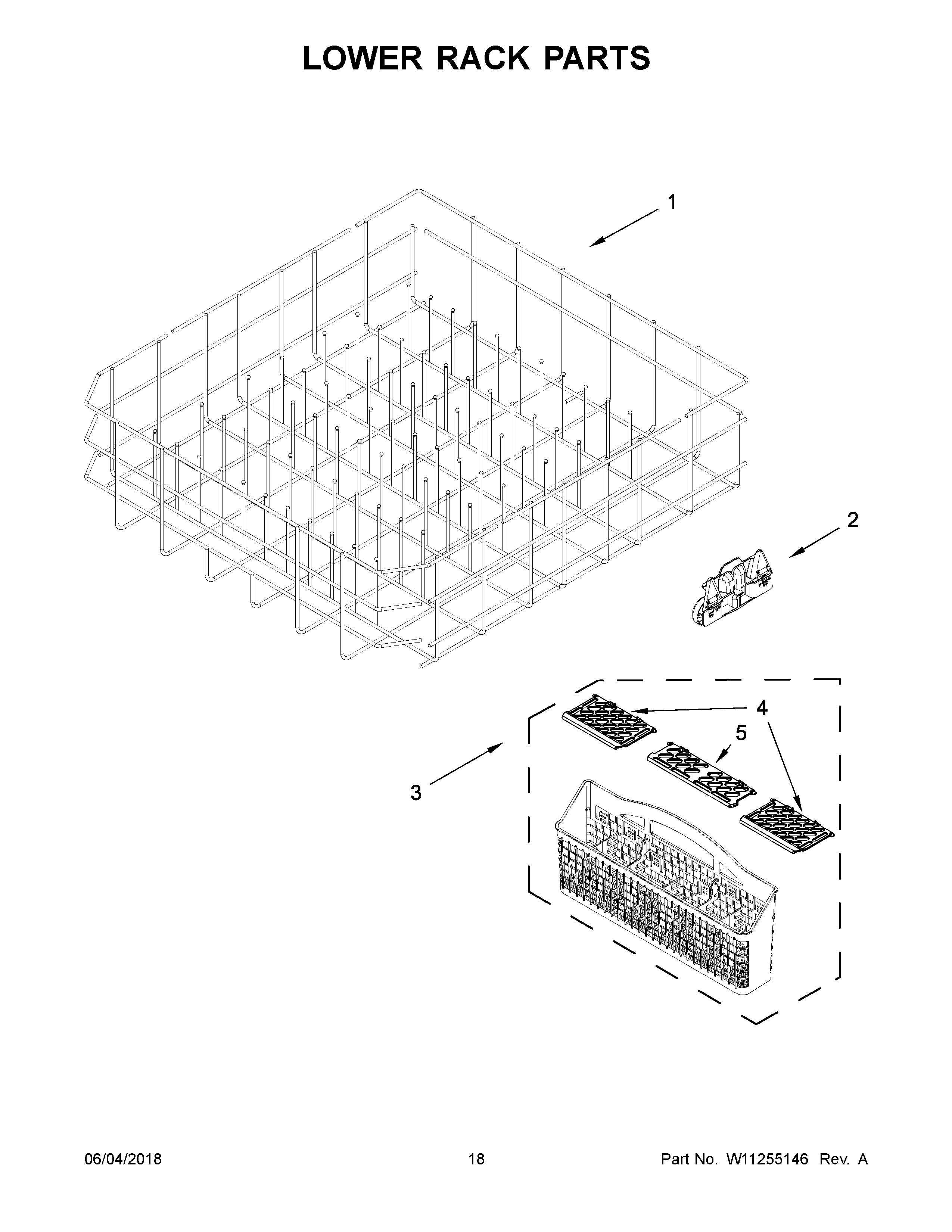 LOWER RACK PARTS

1

2

4

5

3

06/04/2018 18 Part No. W11255146 Rev. A