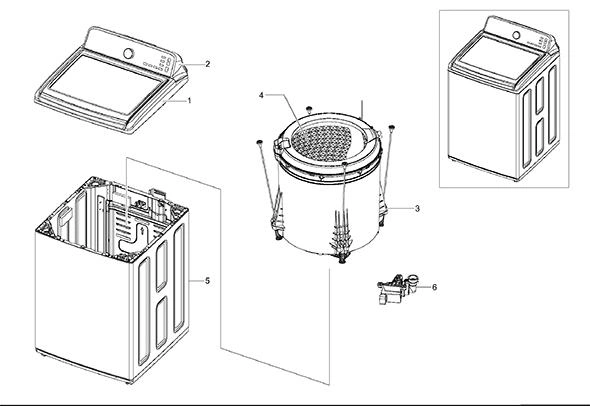 2
1
4
3
5
6