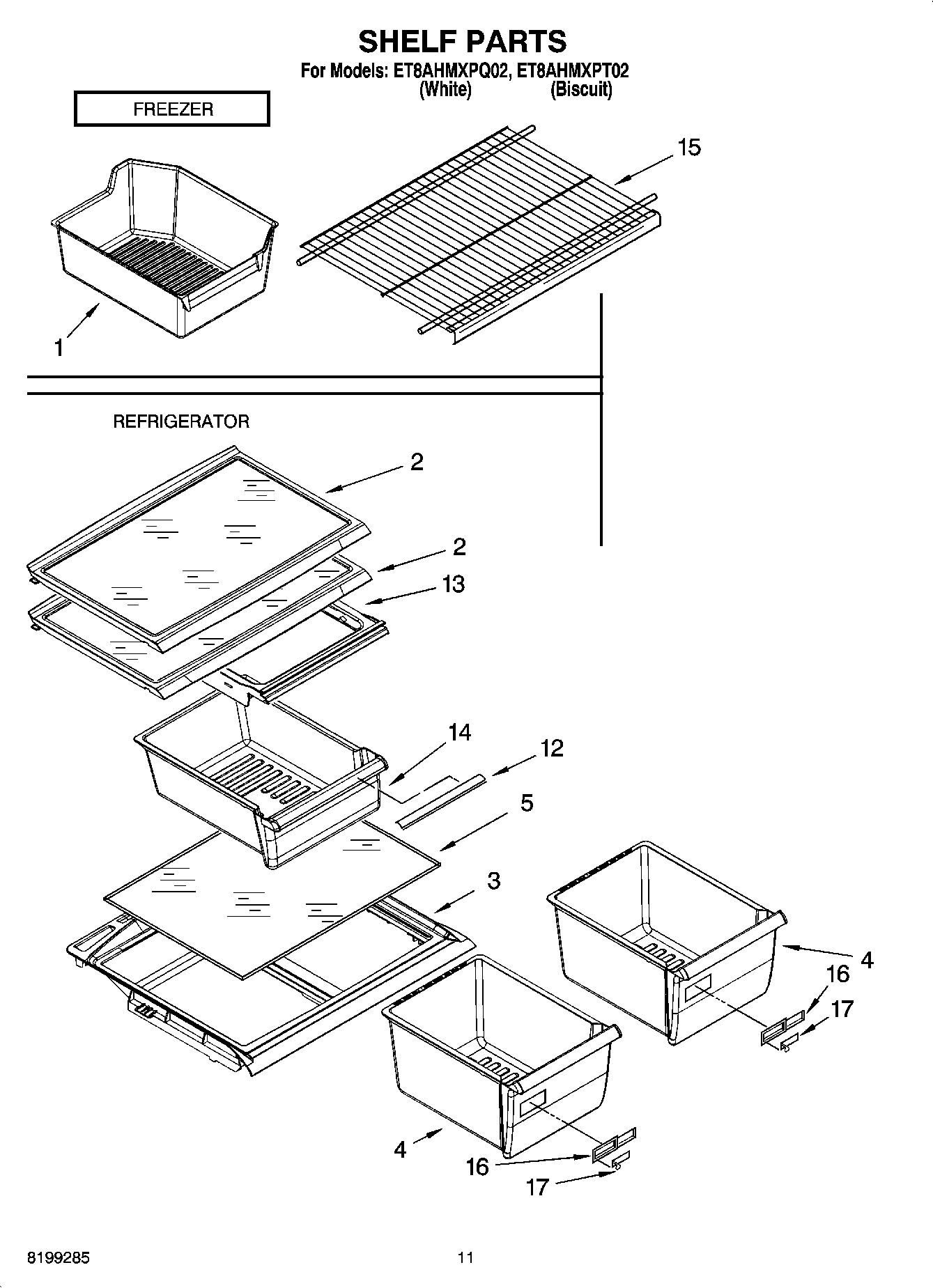 SHELF PARTS
For Models: ET8AHMXPQ02, ET8AHMXPT02
(White) (Biscuit)

FREEZER

15

1

REFRIGERATOR

2

2

13

14

12

5

3

4

16

17

4

16

17

8199285

11