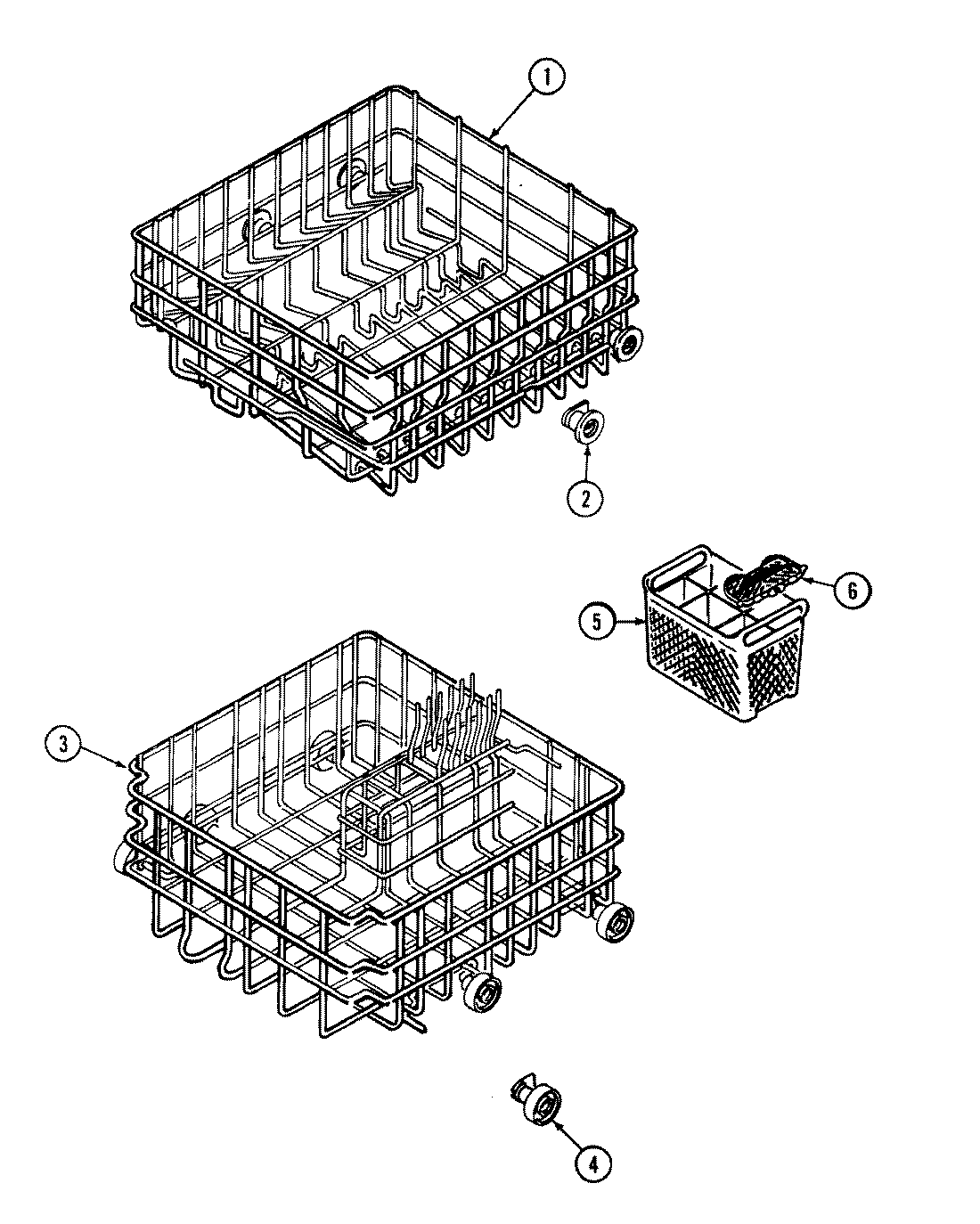 1

2

5

6

3

4