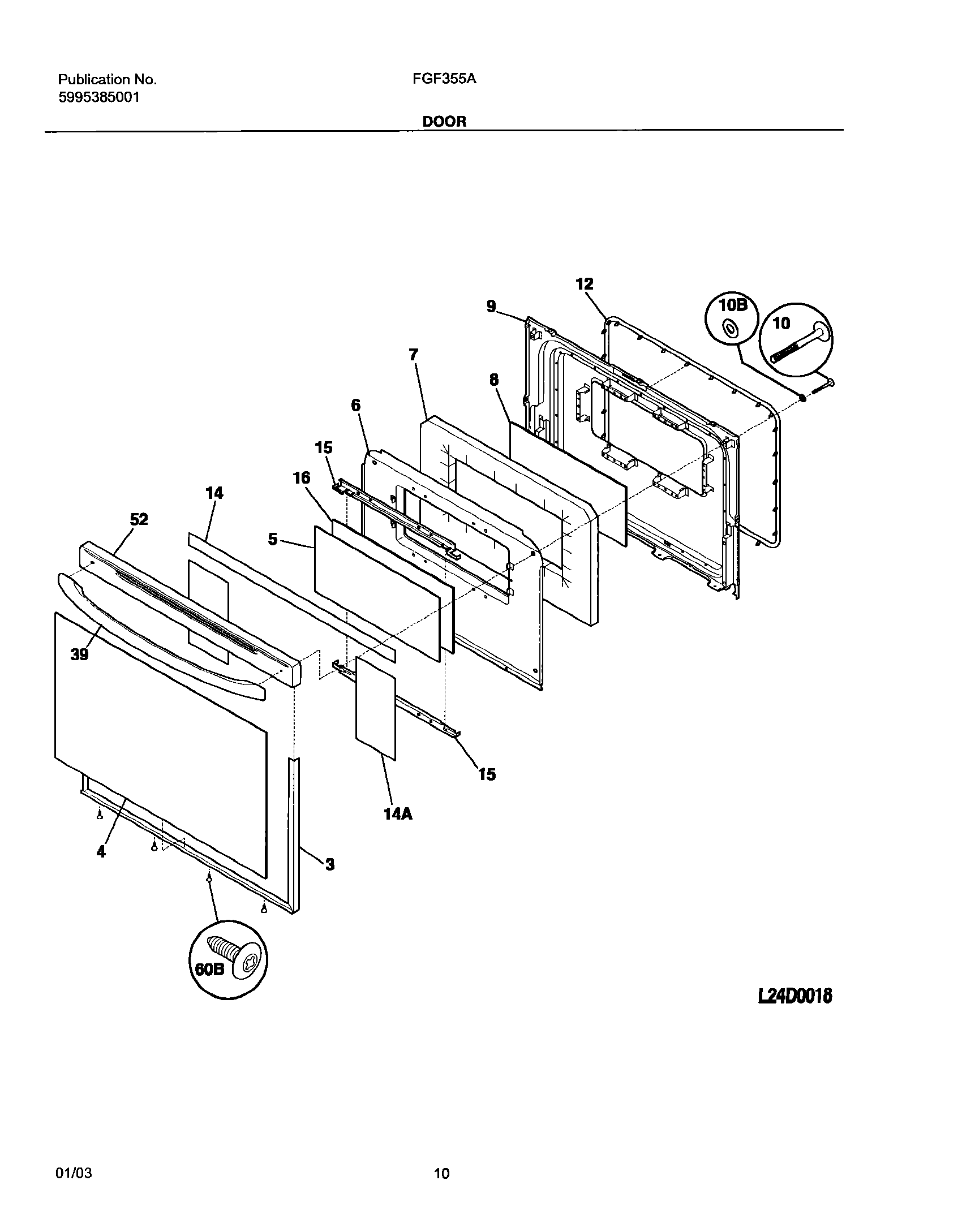 Publication No.
5995385001

FGF355A

DOOR

12
9
10B
10
7
8
6
15
16
14
52
5
39
15
14A
4
3
60B

L24D0018

01/03

10