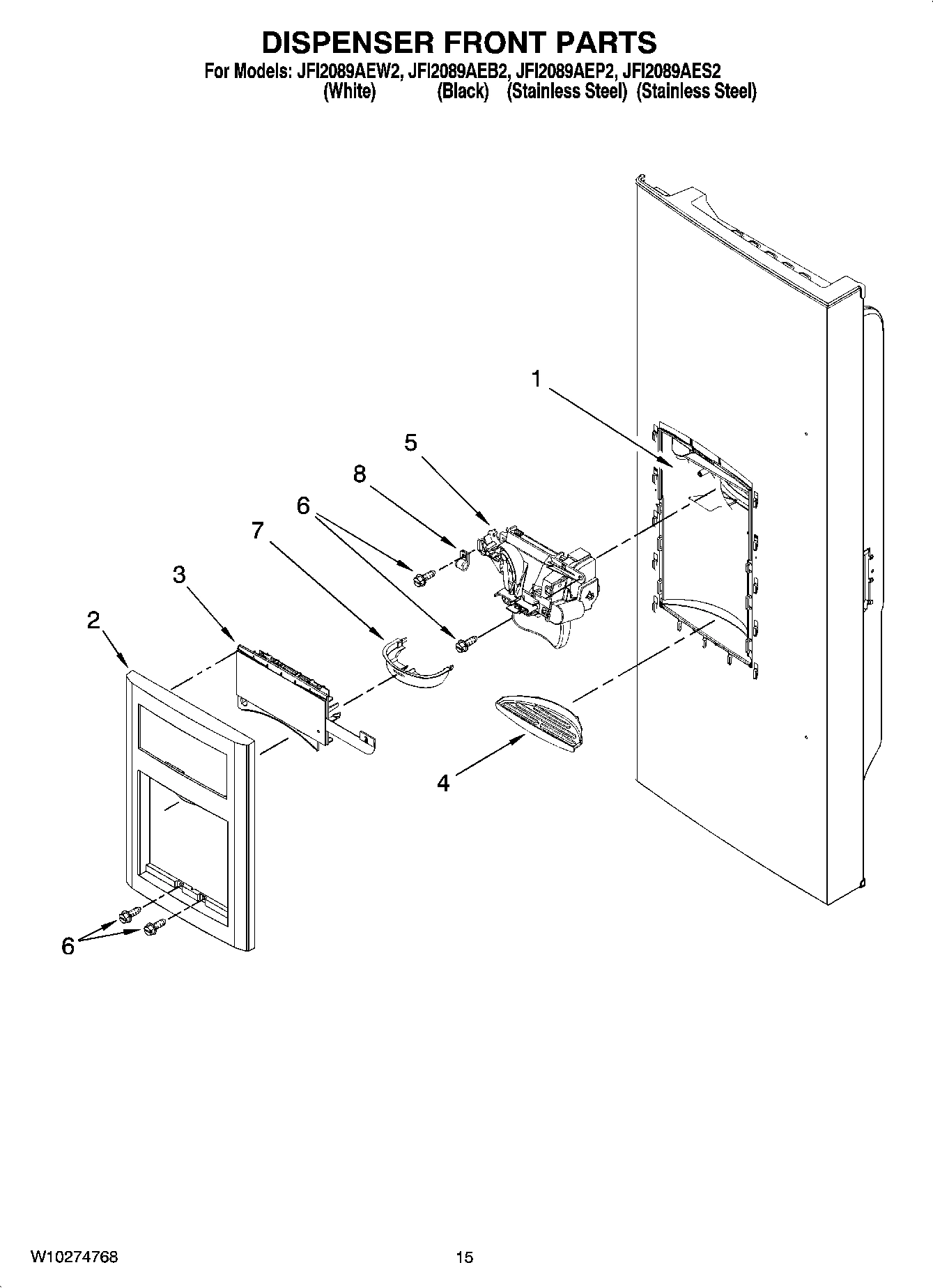 DISPENSER FRONT PARTS

For Models: JFI2089AEW2, JFI2089AEB2, JFI2089AEP2, JFI2089AES2
(White) (Black) (Stainless Steel) (Stainless Steel)

1

5

8

6

7

3

2

4

6

W10274768

15