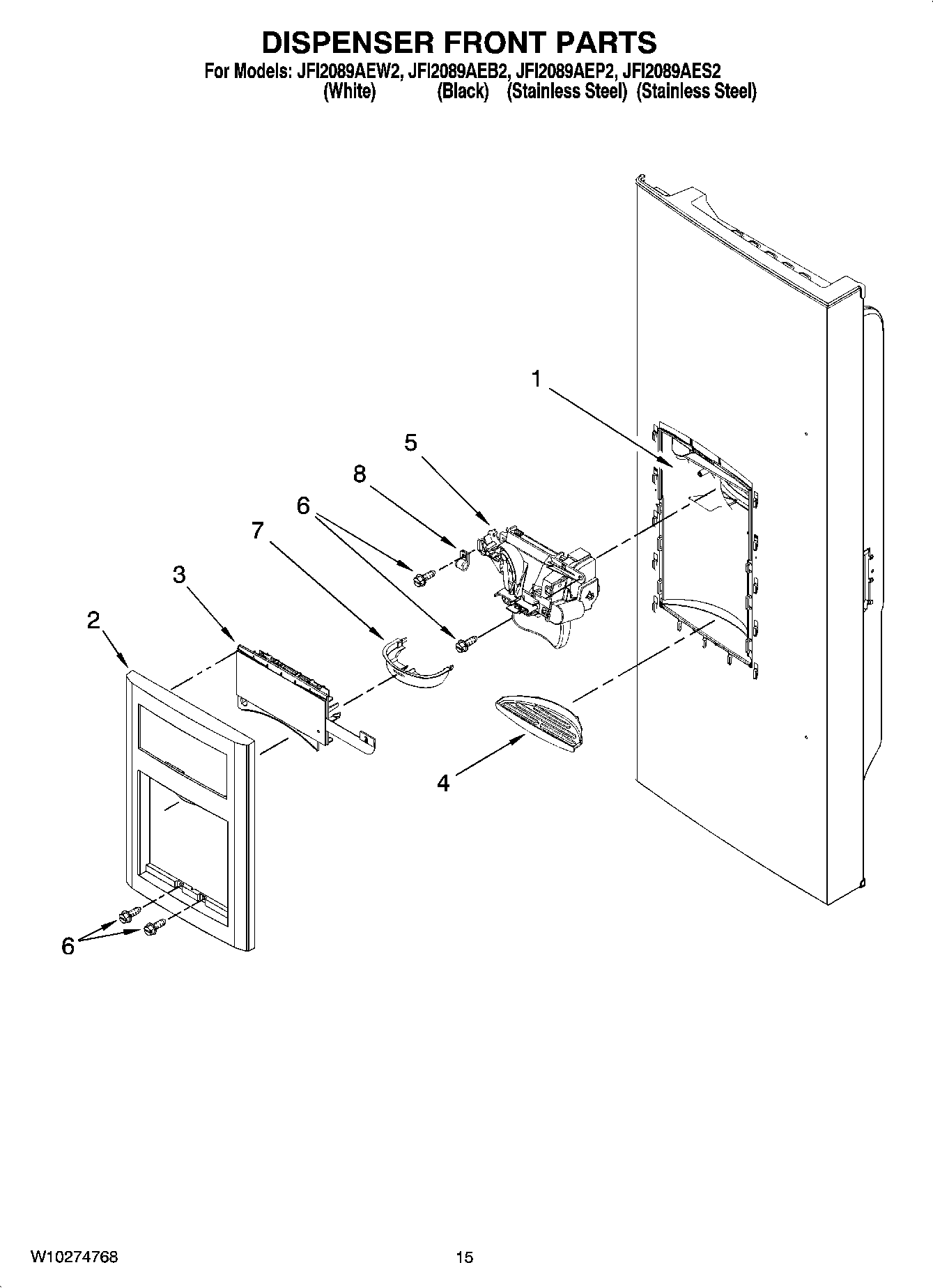 DISPENSER FRONT PARTS

For Models: JFI2089AEW2, JFI2089AEB2, JFI2089AEP2, JFI2089AES2
(White) (Black) (Stainless Steel) (Stainless Steel)

1

5

8

6

7

3

2

4

6

W10274768

15