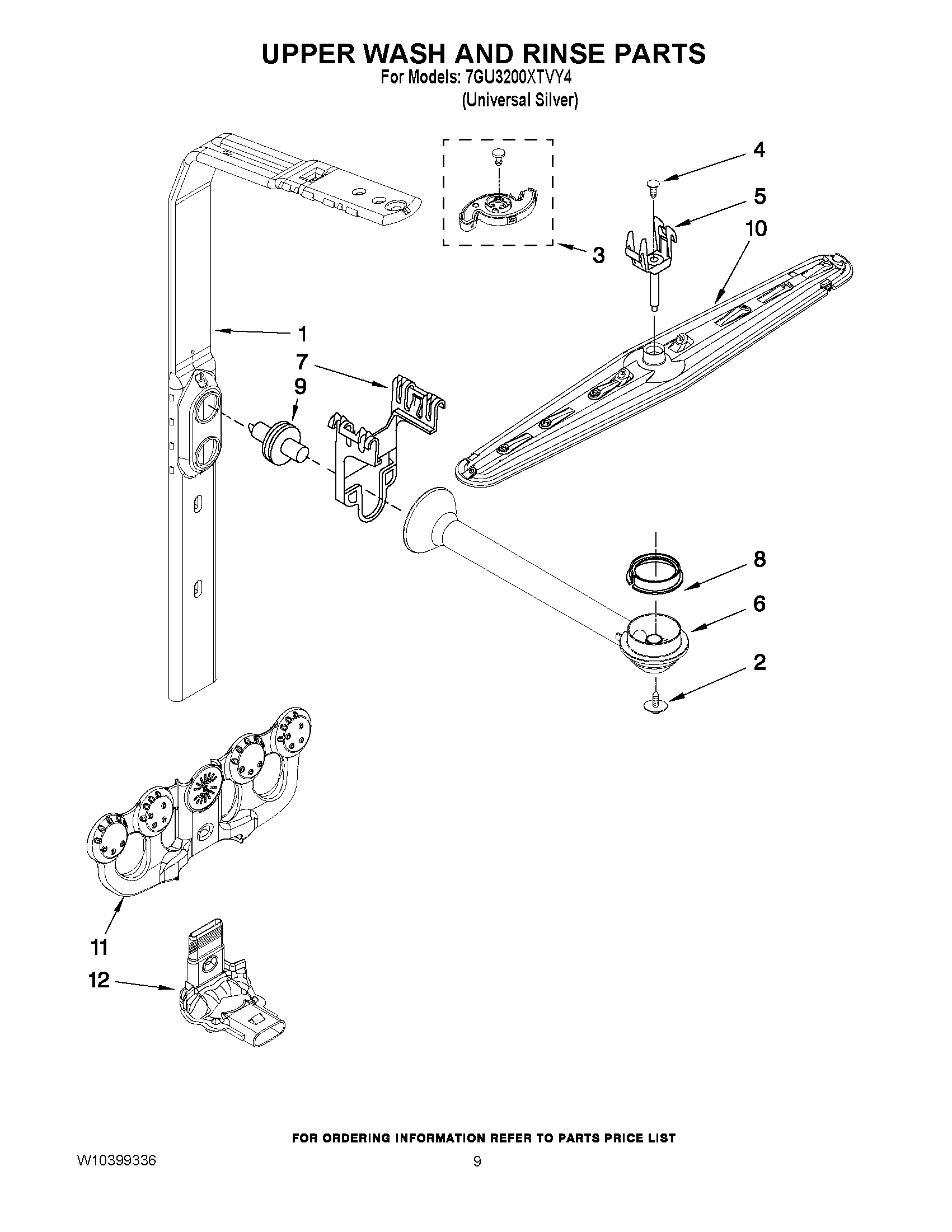 UPPER WASH AND RINSE PARTS
For Models: 7GU3200XTVY4
(Universal Silver)

4
5
10
3
1
7
9
8
6
2
11
12

FOR ORDERING INFORMATION REFER TO PARTS PRICE LIST

W10399336

9