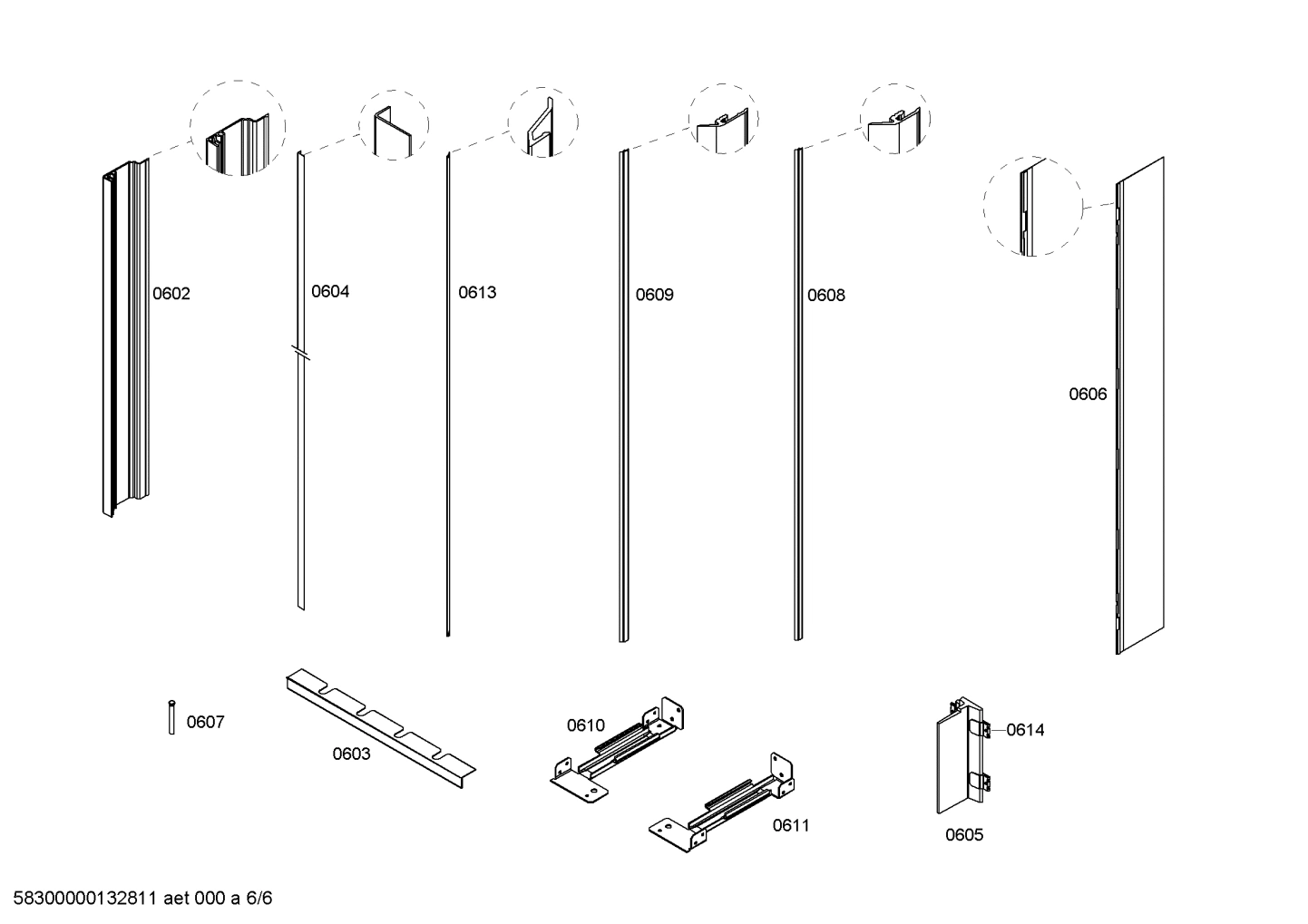 0602
0604
0613
0609
0608
0606
0607
0603
0610
0611
0614
0605

58300000132811 aet 000 a 6/6