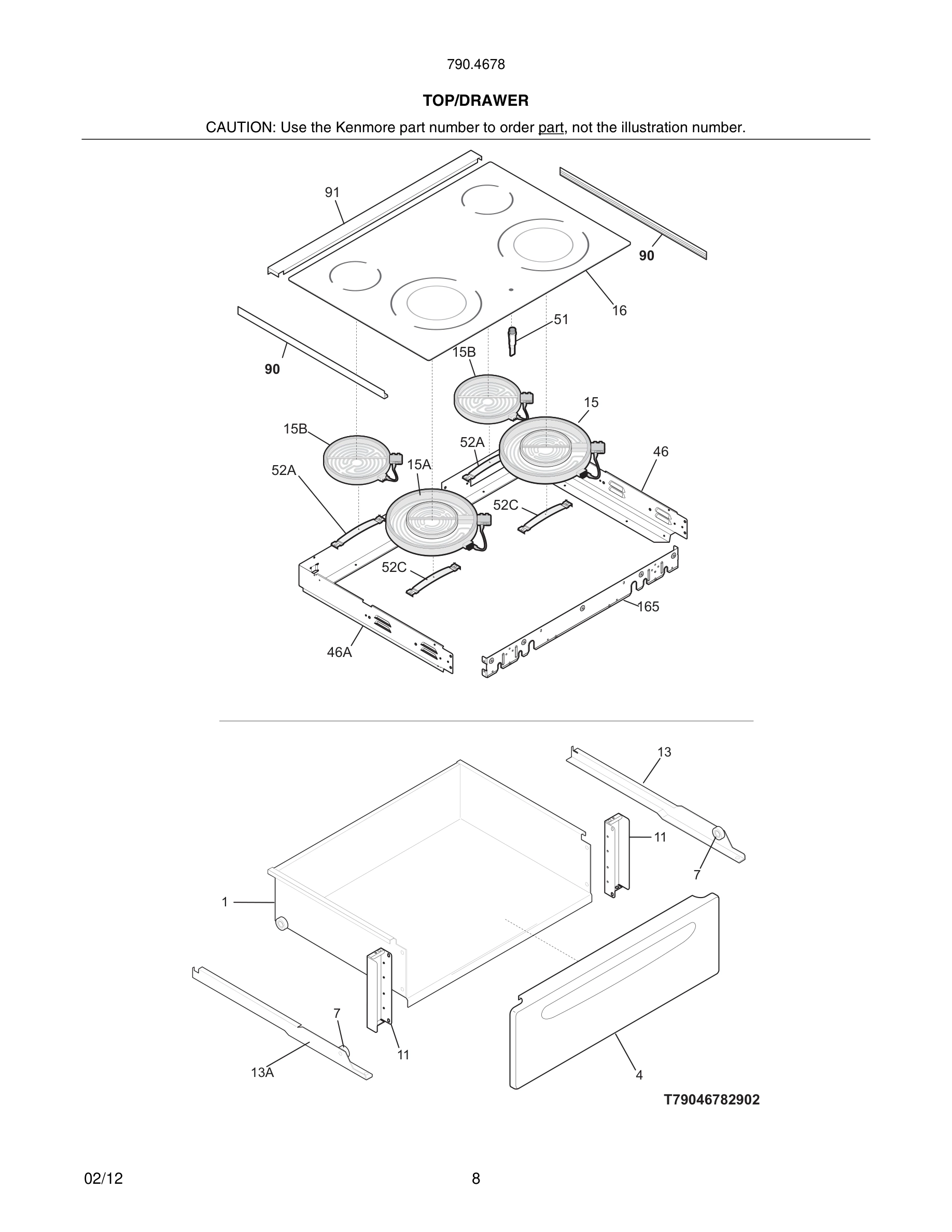 790.4678

TOP/DRAWER

CAUTION: Use the Kenmore part number to order part, not the illustration number.

91

90

16

51

15B

90

15

15B

52A

46

52A

15A

52C

52C

165

46A

13

11

7

1

7

11

13A

4

T79046782902

02/12

8