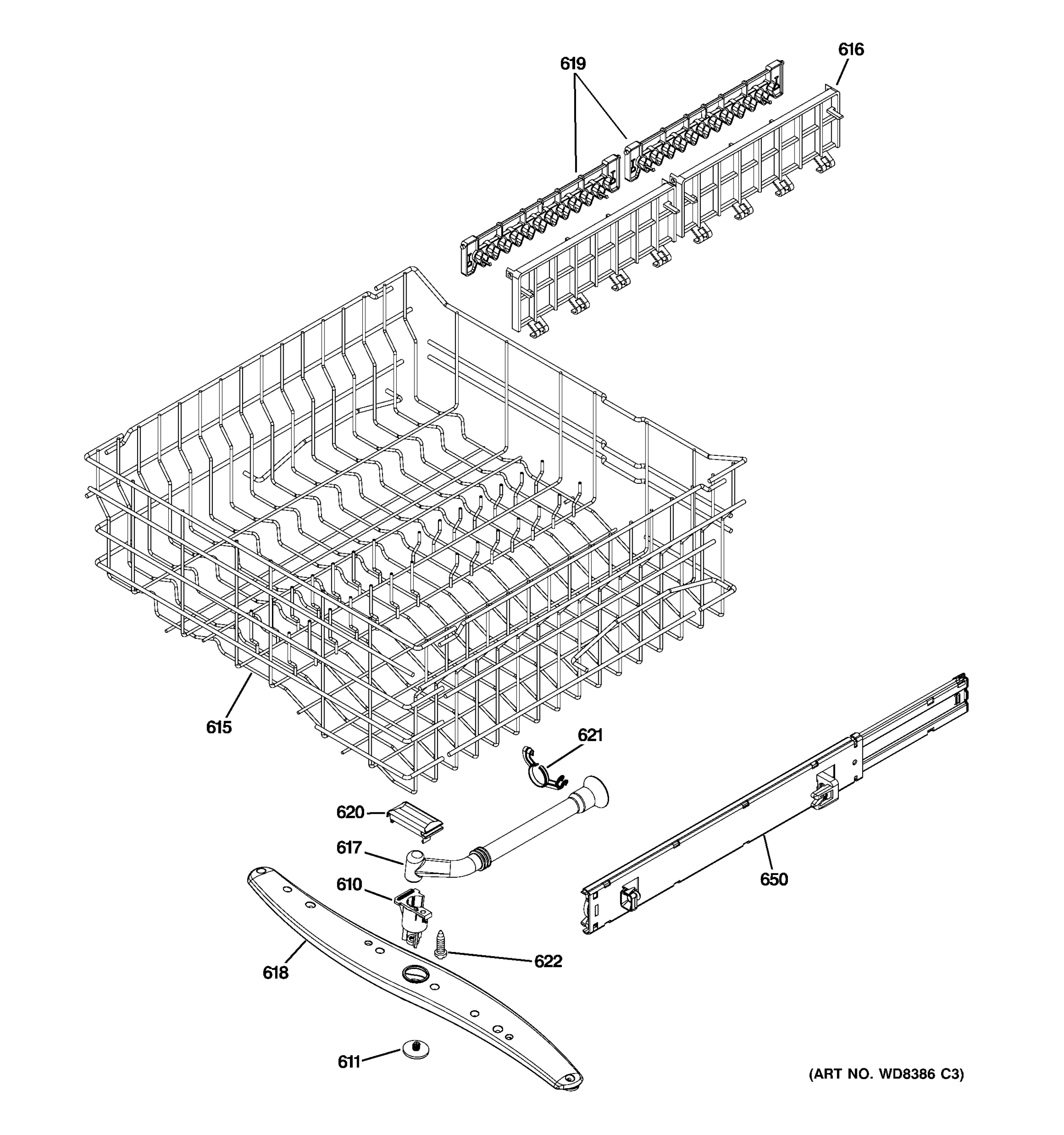 619
616
615
621
620
617
610
650
622
618
611
(ART NO. WD8386 C3)