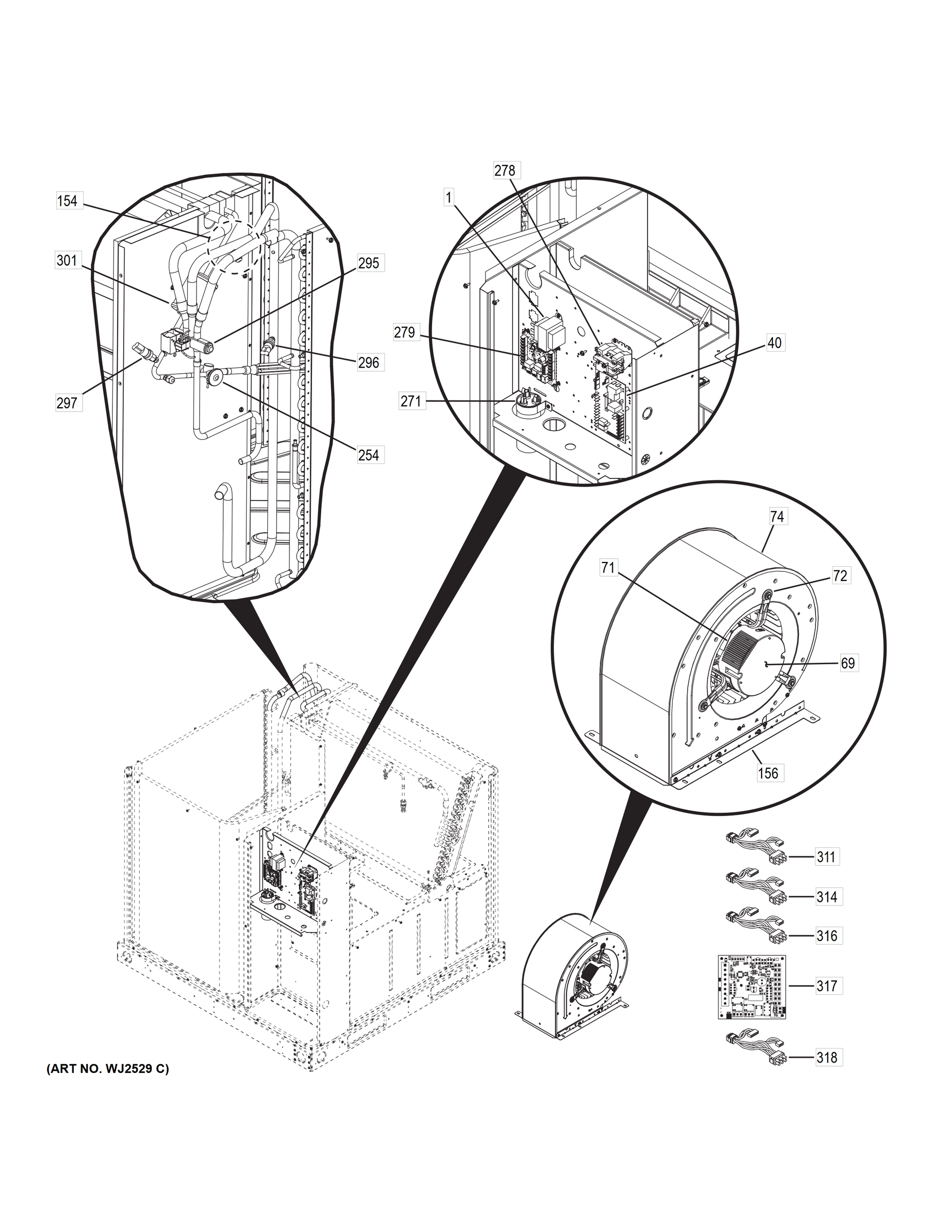 154
301
295
296
297
254
278
1
279
40
271
74
71
72
69
156
311
314
316
317
318
(ART NO. WJ2529 C)