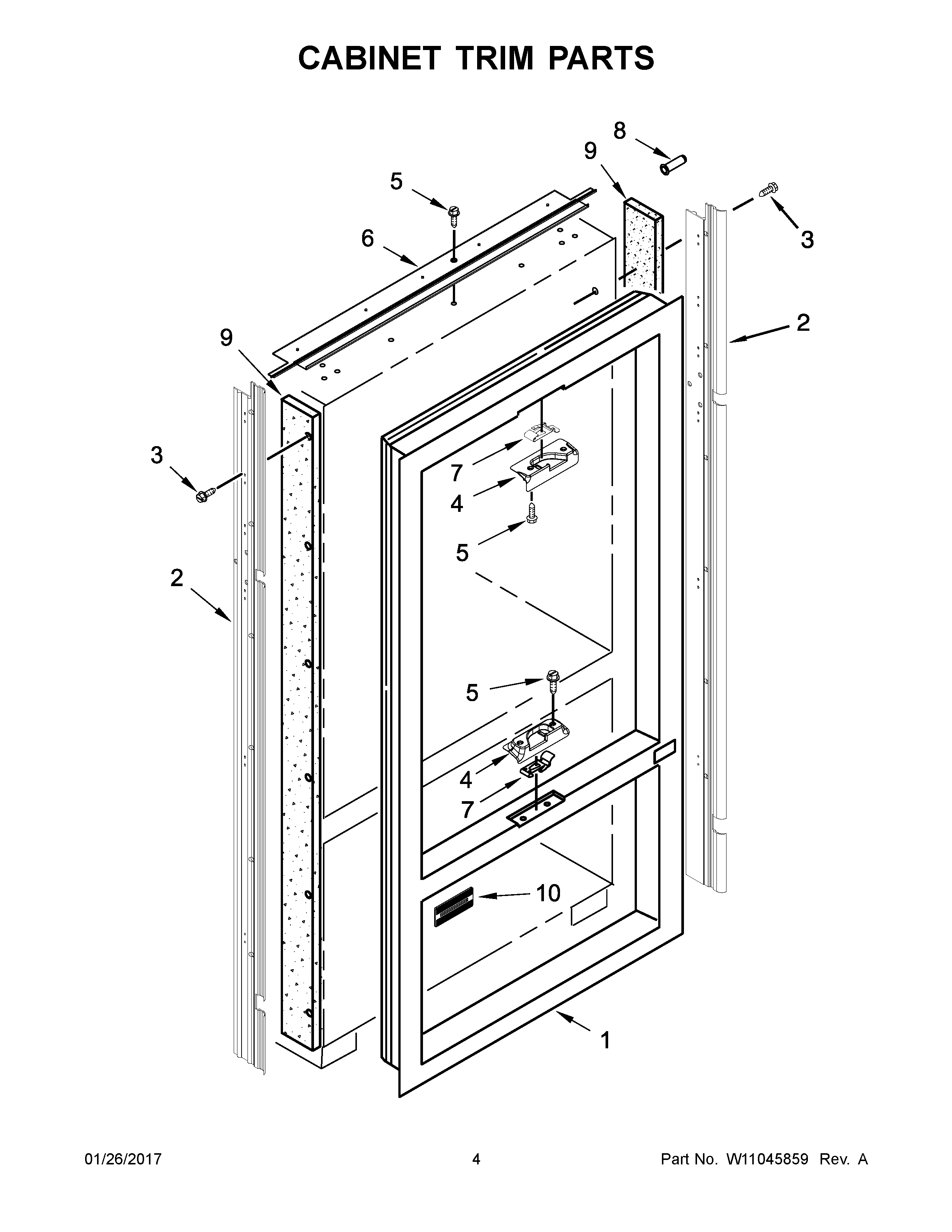 CABINET TRIM PARTS

8
9
5
3
6
2
9
3
7
4
5
2
5
4
7
10
1

01/26/2017
4
Part No. W11045859 Rev. A