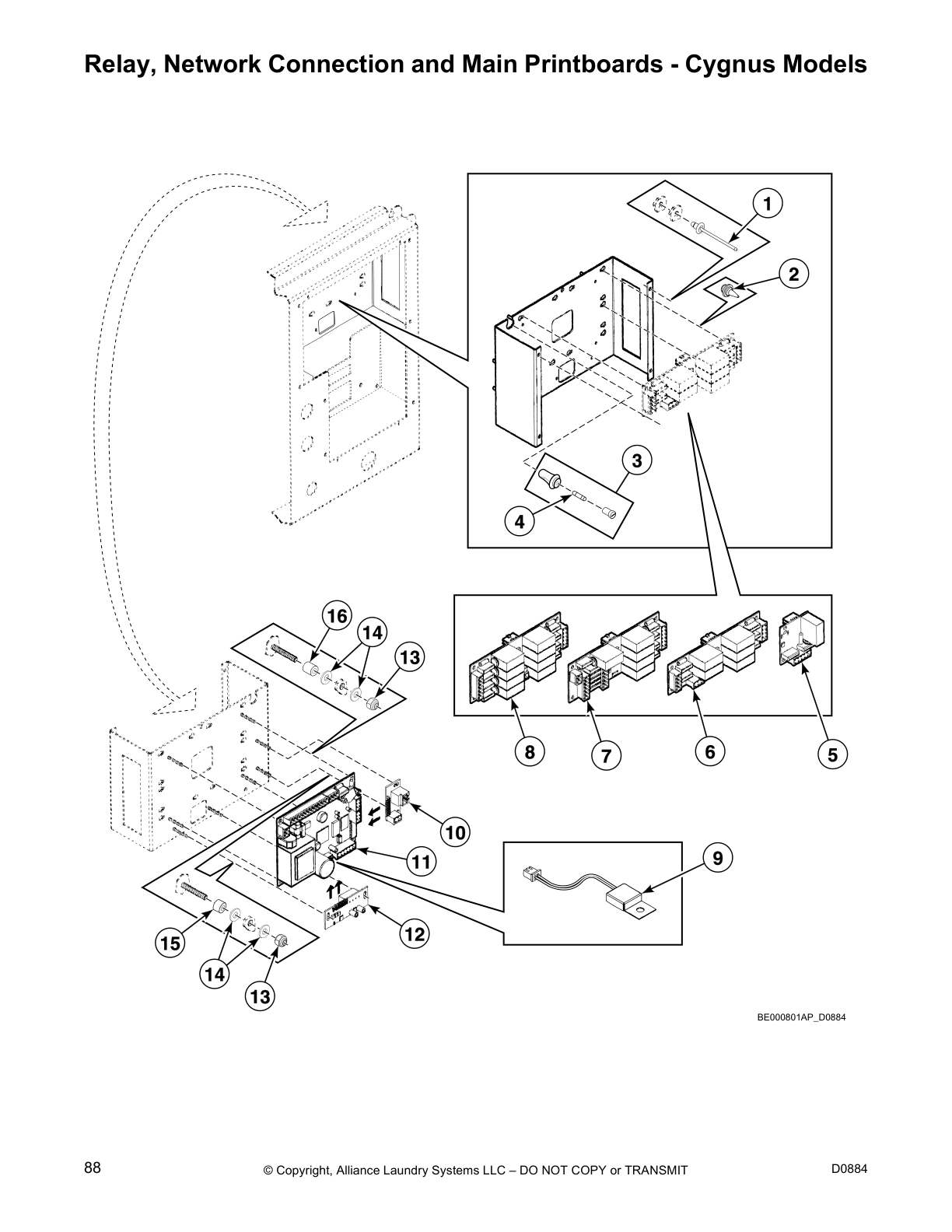 Relay, Network Connection and Main Printboards - Cygnus Models

1

2

3

4

16

14

13

8

7

6

5

10

11

9

12

15

14

13

BE000801AP_D0884

88

© Copyright, Alliance Laundry Systems LLC – DO NOT COPY or TRANSMIT

D0884