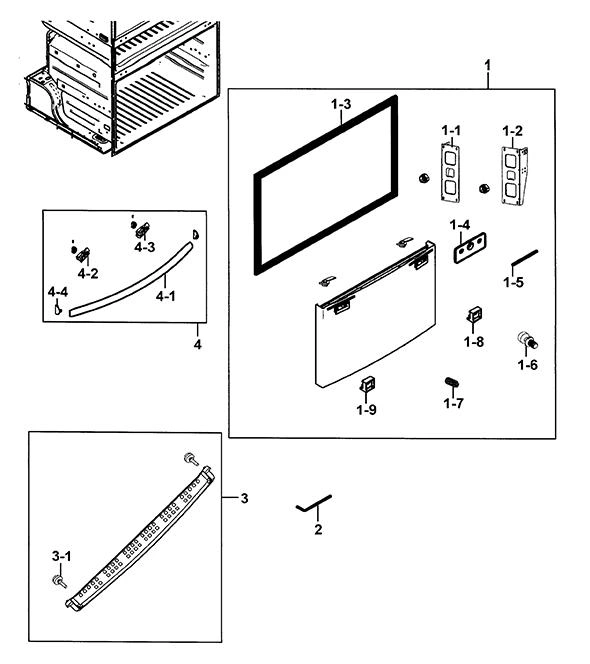 1
1-3
1-1
1-2
1-4
1-5
1-8
1-6
1-9
1-7
4-3
4-2
4-4
4-1
4
3
2
3-1