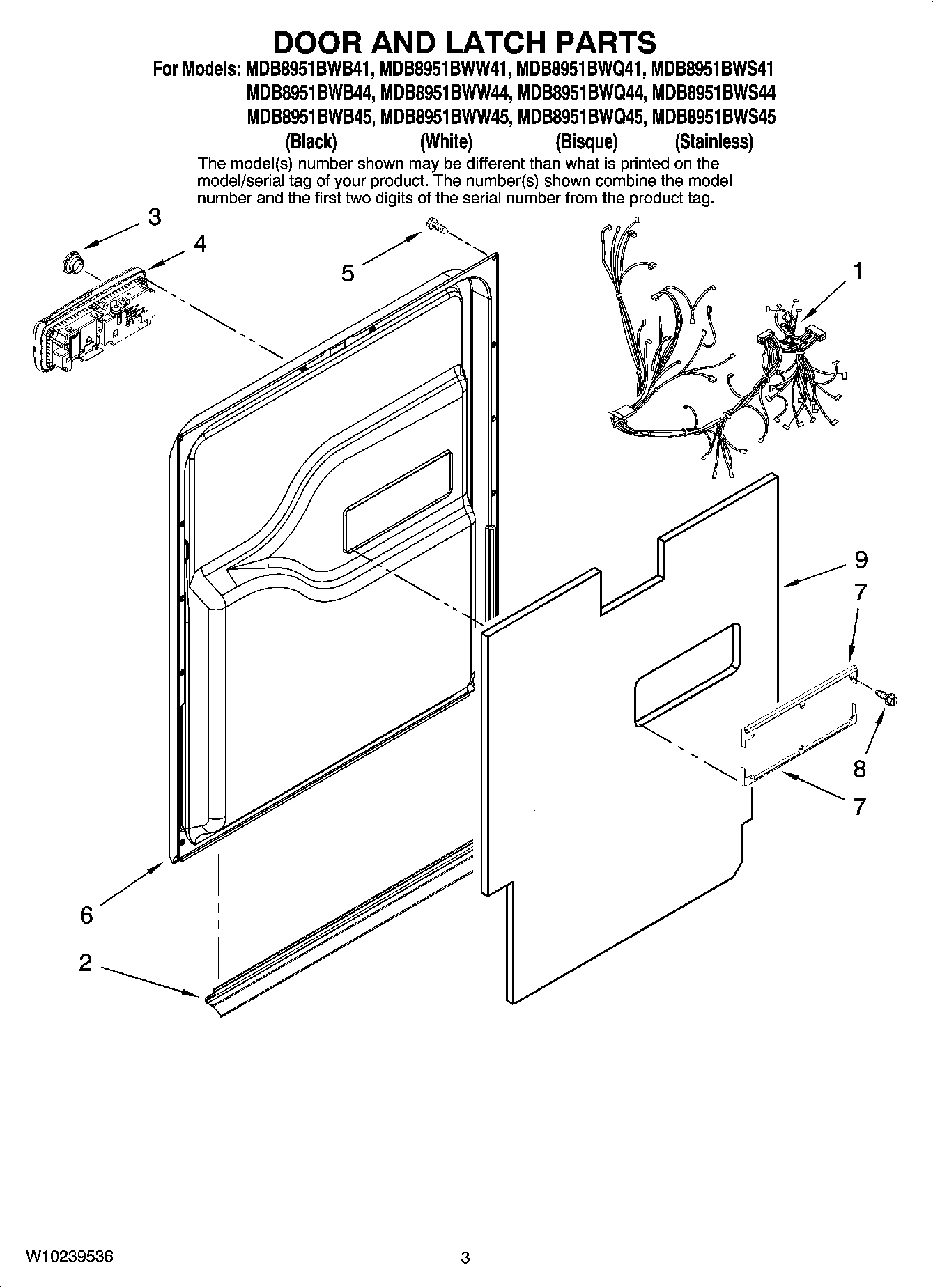 DOOR AND LATCH PARTS

For Models: MDB8951BWB41, MDB8951BWW41, MDB8951BWQ41, MDB8951BWS41
MDB8951BWB44, MDB8951BWW44, MDB8951BWQ44, MDB8951BWS44
MDB8951BWB45, MDB8951BWW45, MDB8951BWQ45, MDB8951BWS45
(Black) (White) (Bisque) (Stainless)

The model(s) number shown may be different than what is printed on the model/serial tag of your product. The number(s) shown combine the model number and the first two digits of the serial number from the product tag.

3
4
5
1
9
7
8
7
6
2

W10239536

3