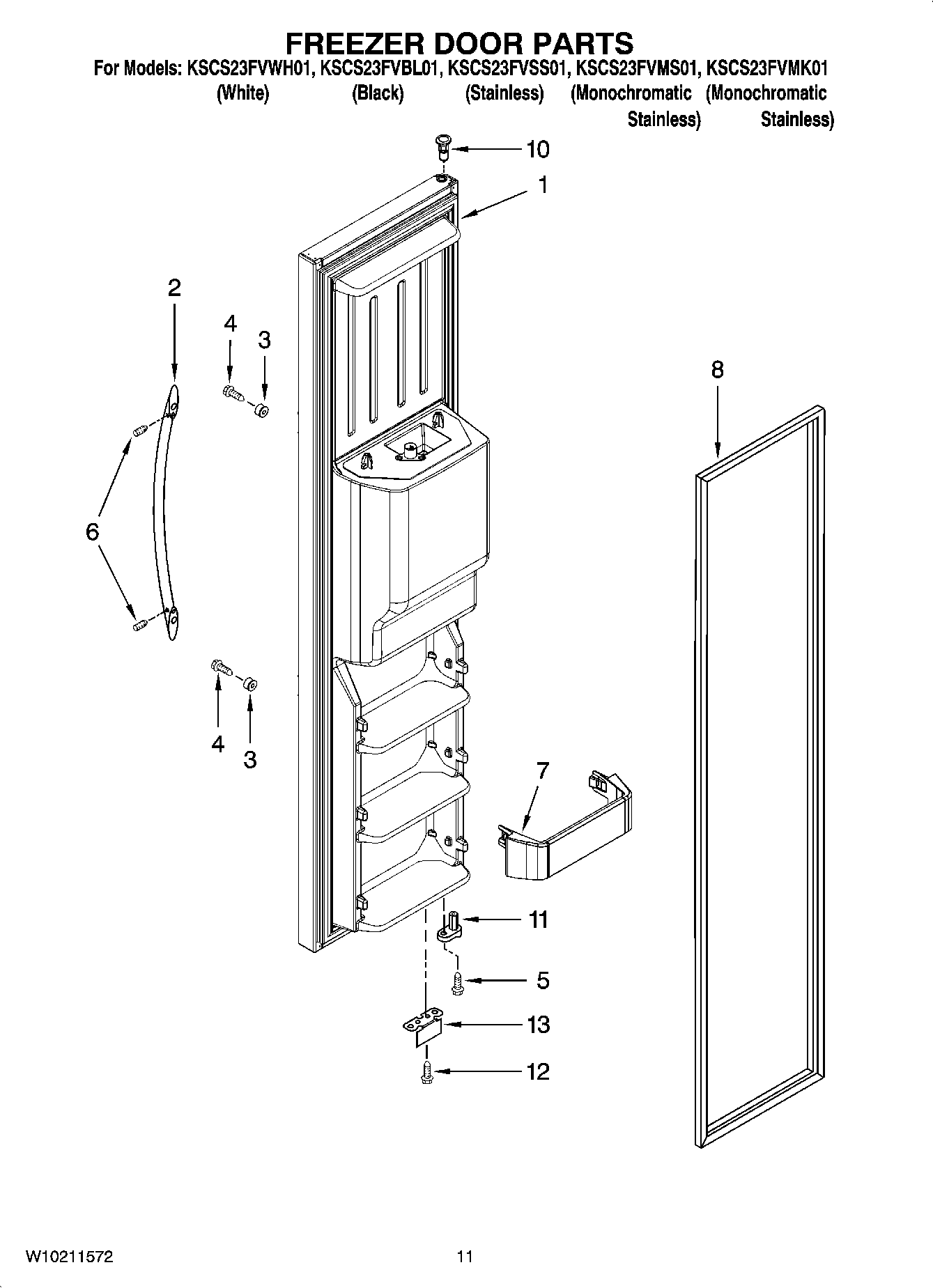 FREEZER DOOR PARTS

For Models: KSCS23FVWH01, KSCS23FVBL01, KSCS23FVSS01, KSCS23FVMS01, KSCS23FVMK01
(White) (Black) (Stainless) (Monochromatic Stainless) (Monochromatic Stainless)

10
1
2
4
3
8
6
4
3
7
11
5
13
12

W10211572

11