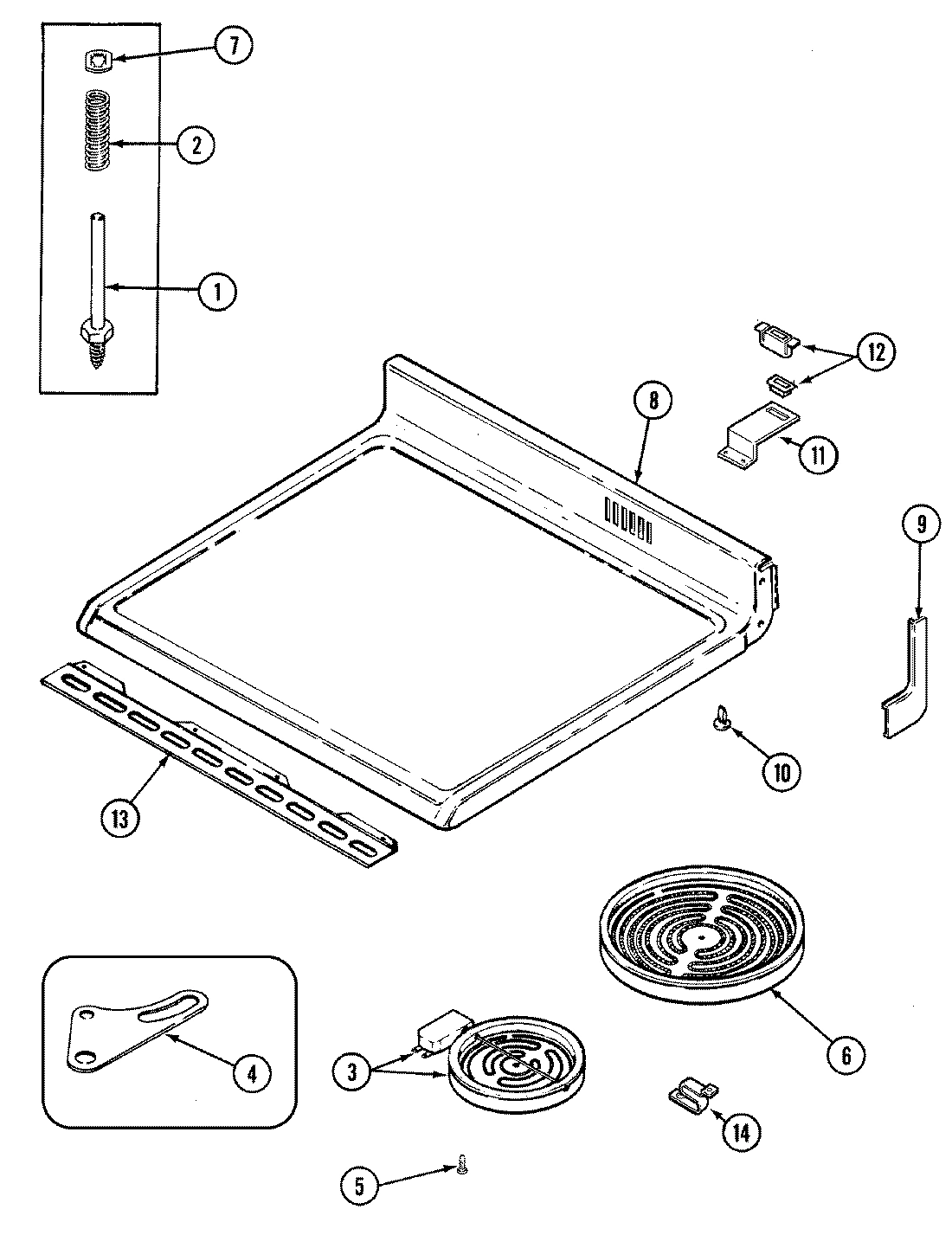 7
2
1
12
8
11
9
10
13
6
4
3
14
5