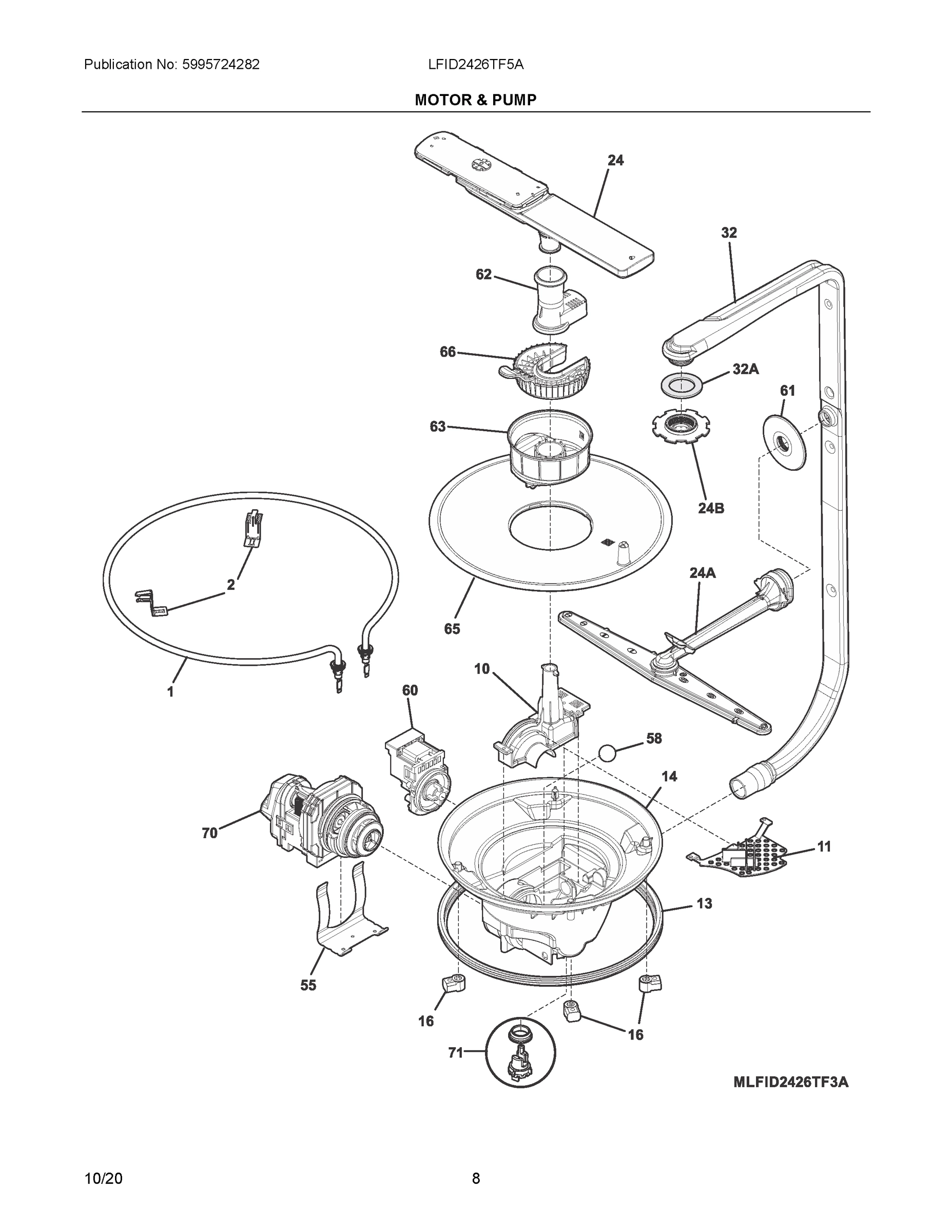 Publication No: 5995724282

LFID2426TF5A

MOTOR & PUMP

24

32

62

66

32A

61

63

24B

2

24A

65

1

10

60

58

14

70

11

13

55

16

16

71

MLFID2426TF3A

10/20

8